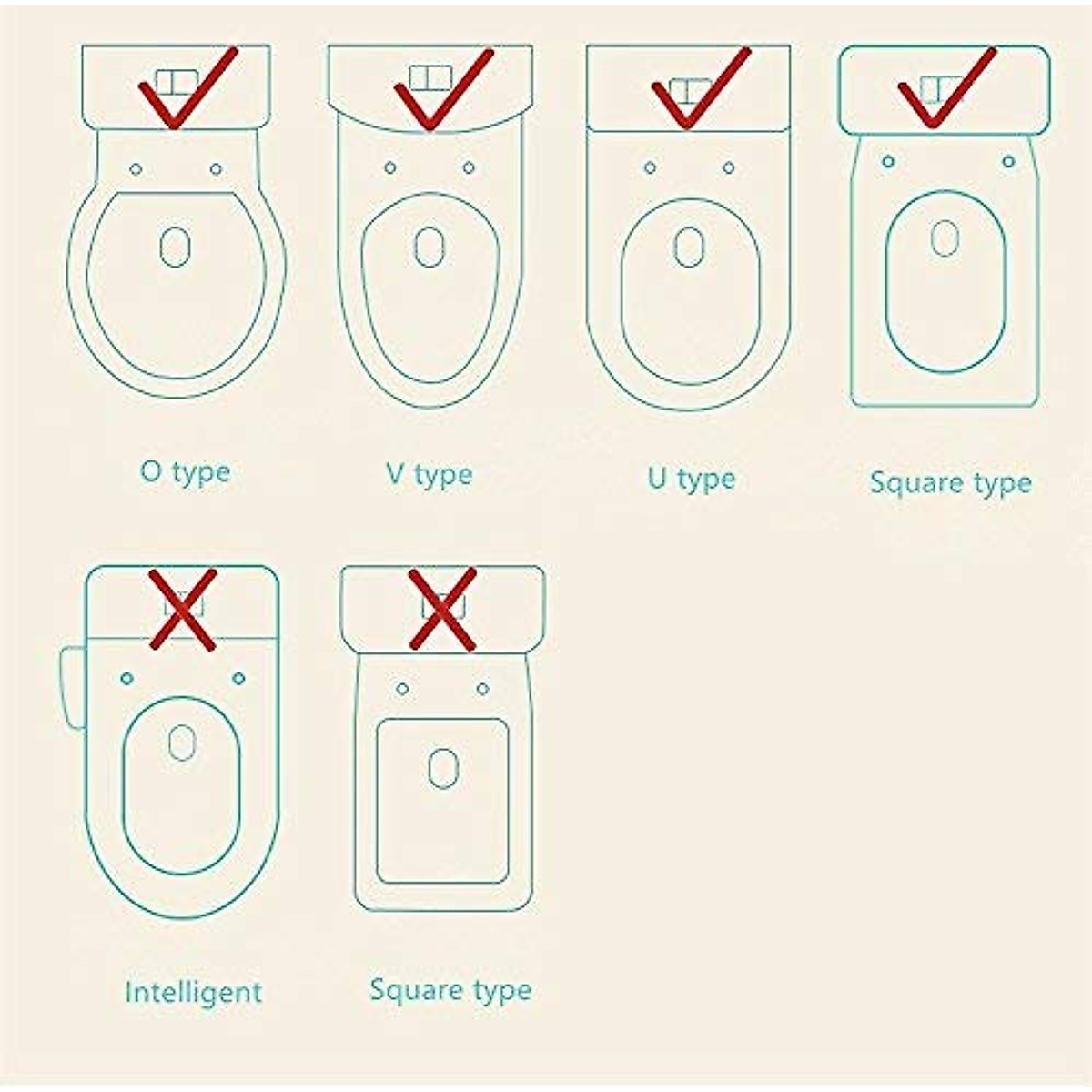 O type

V type

U type

Square type

Intelligent

Square type