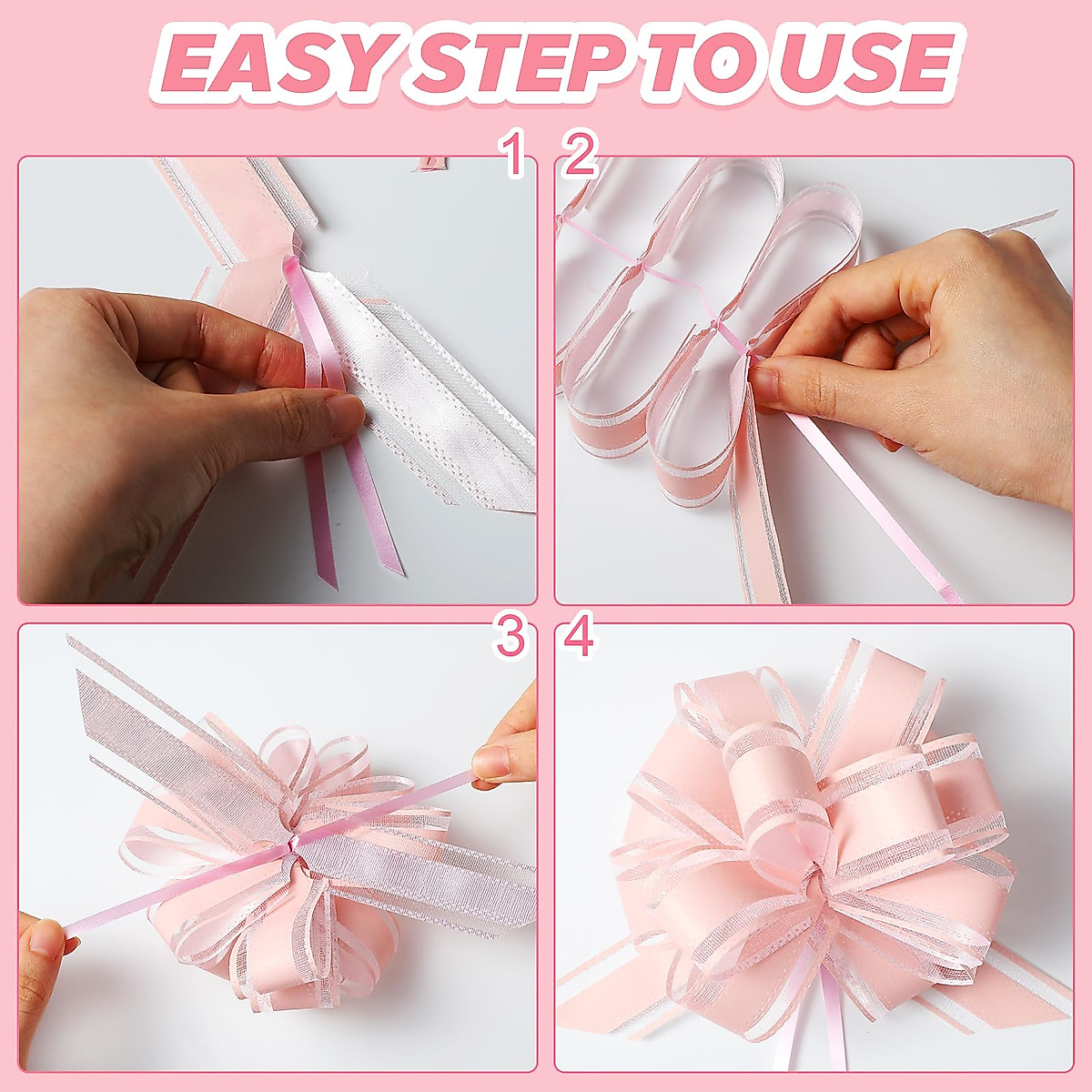 EASY STEP TO USE

1

2

3

4