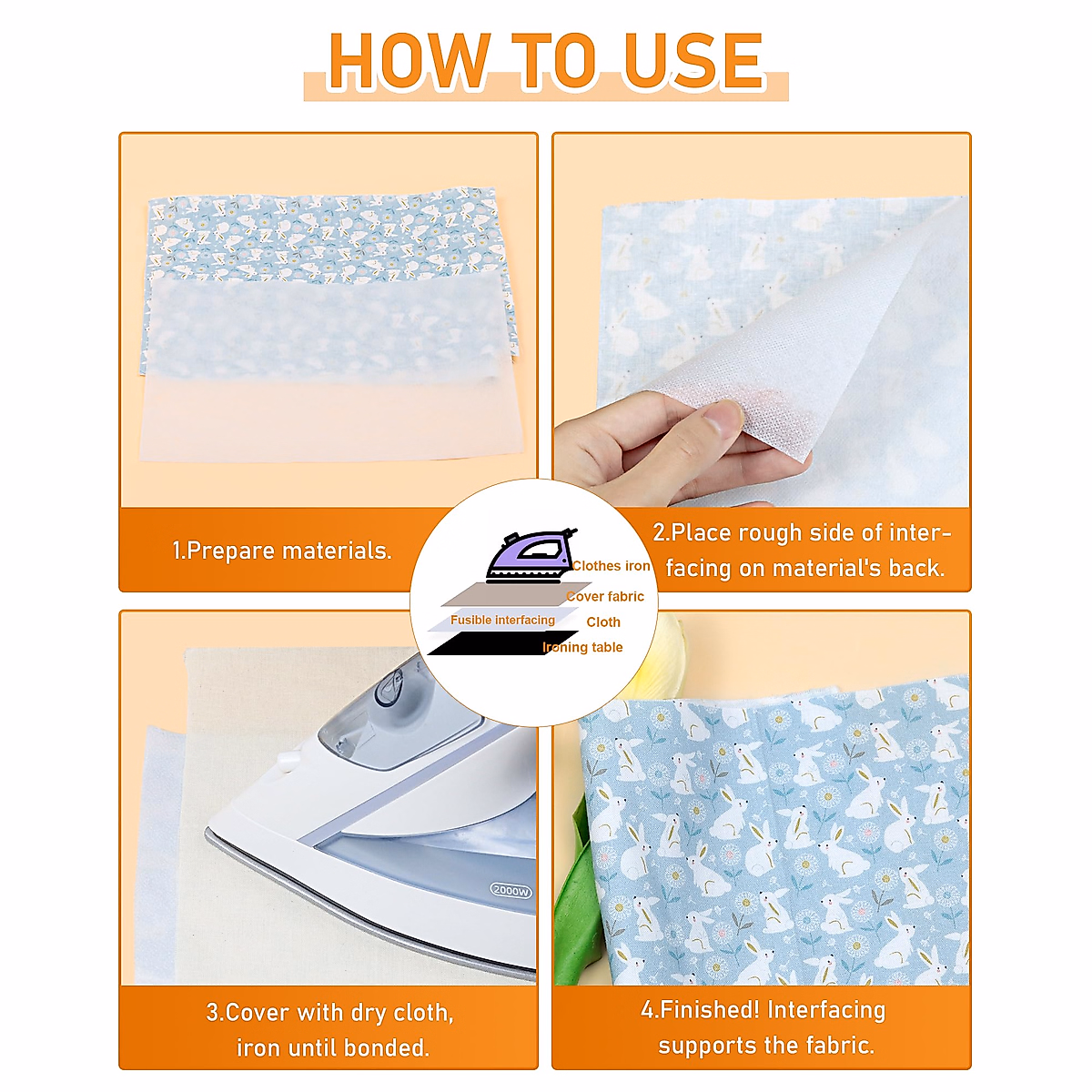 HOW TO USE

1.Prepare materials.

2.Place rough side of interfacing on material's back.

Clothes iron
Cover fabric
Fusible interfacing
Cloth
Ironing table

2000W

3.Cover with dry cloth, iron until bonded.

4.Finished! Interfacing supports the fabric.