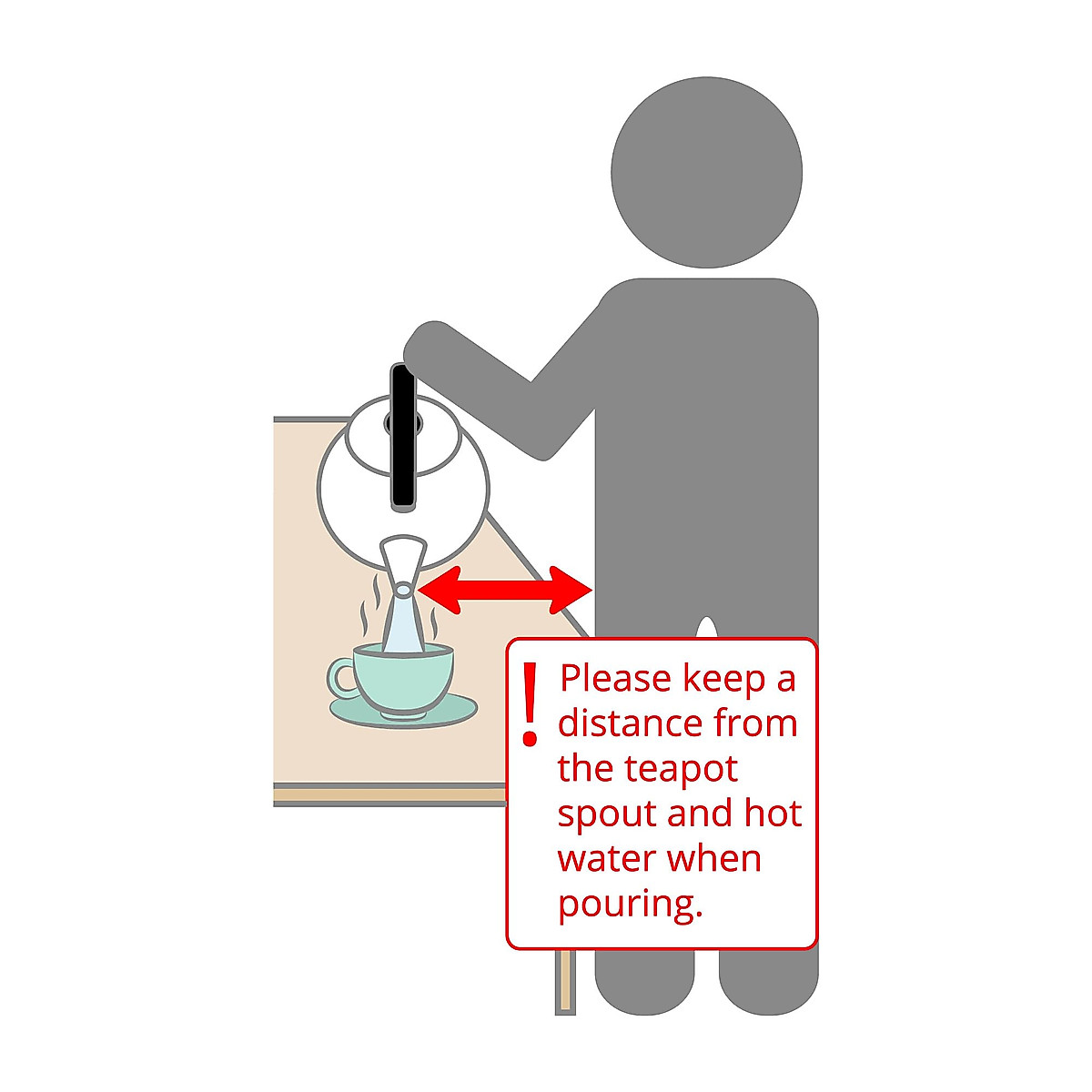 ! Please keep a distance from the teapot spout and hot water when pouring.