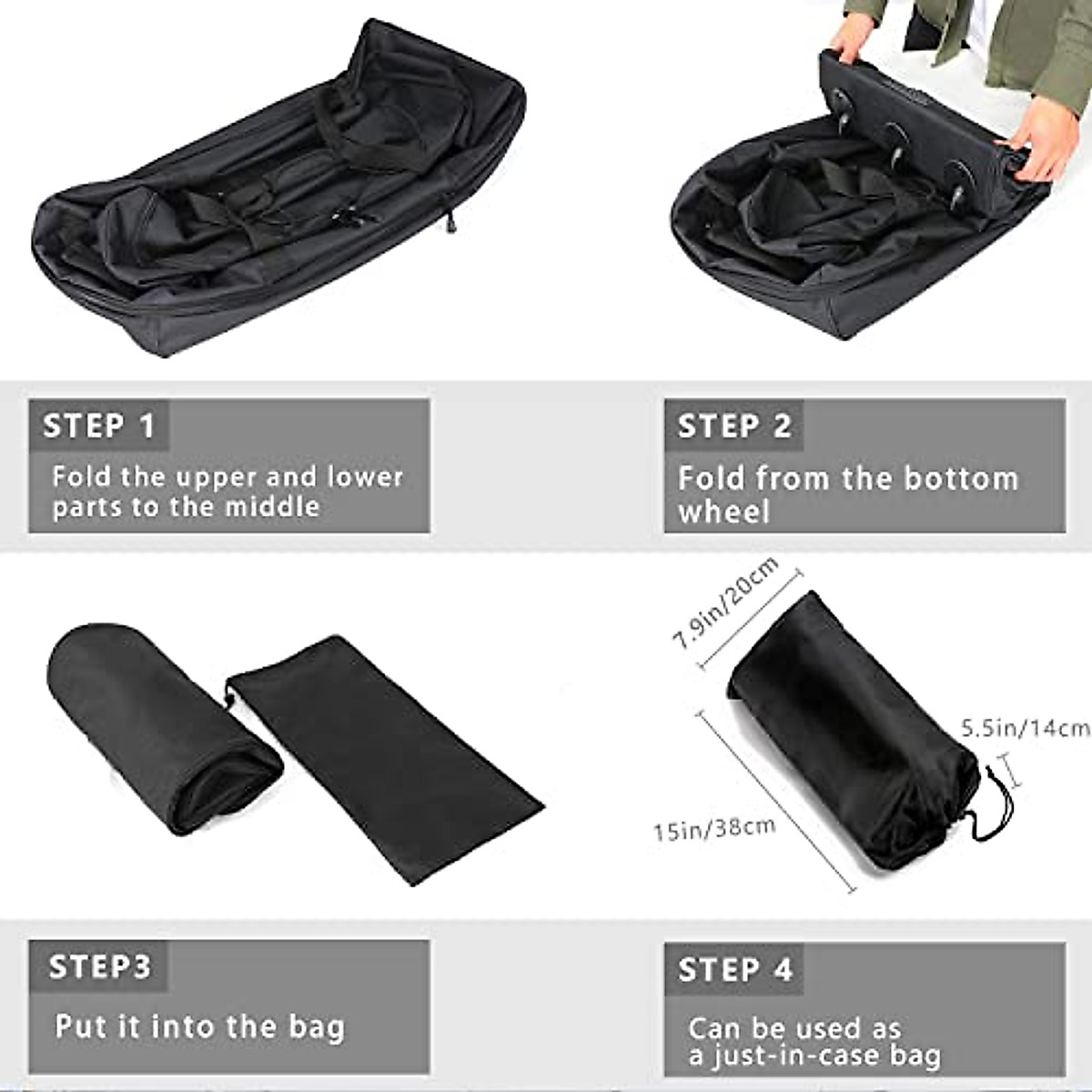 STEP 1
Fold the upper and lower parts to the middle

STEP 2
Fold from the bottom wheel

7.9in/20cm
5.5in/14cm
15in/38cm

STEP3
Put it into the bag

STEP 4
Can be used as a just-in-case bag