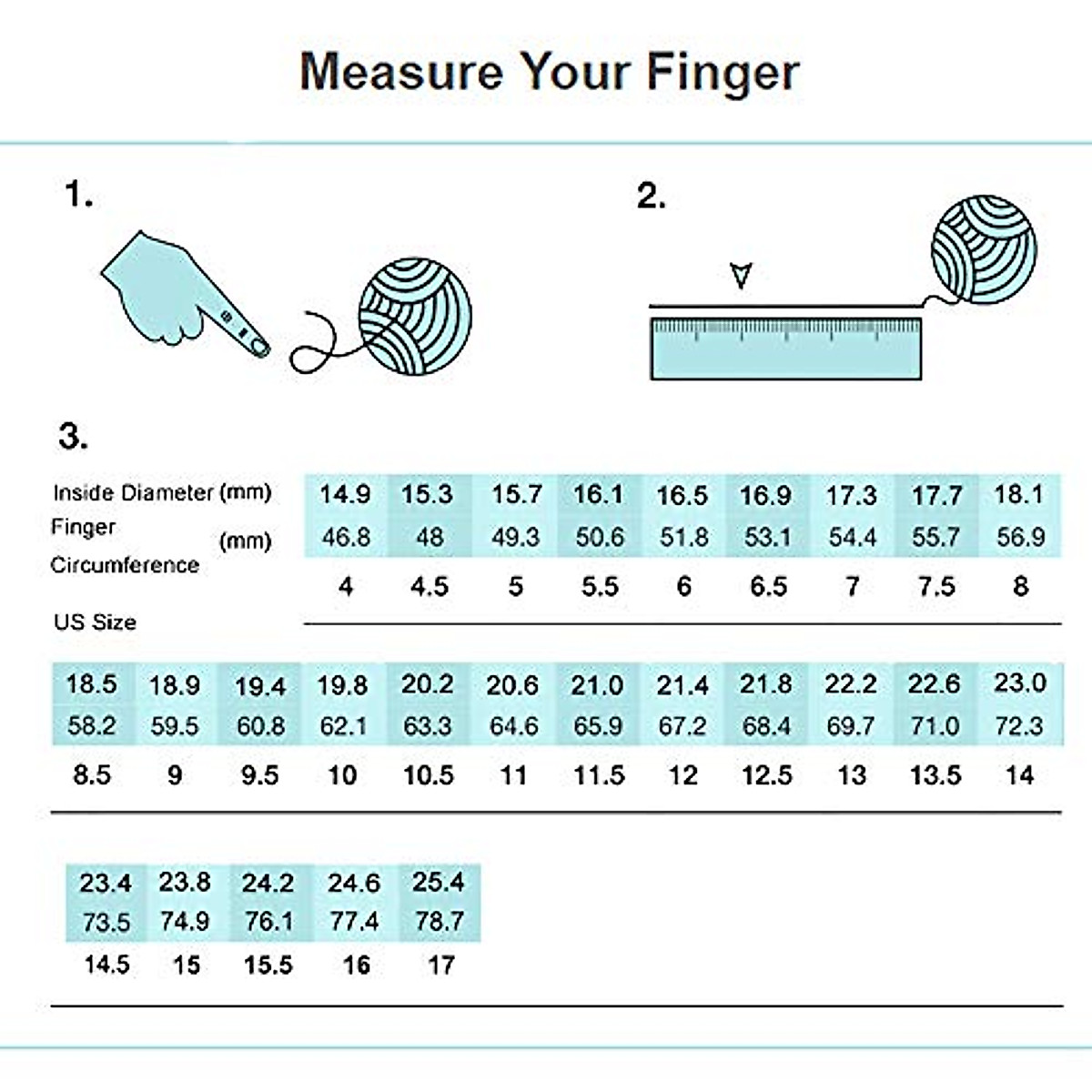 Measure Your Finger

1.

2.

3.

| Inside Diameter (mm) | 14.9 | 15.3 | 15.7 | 16.1 | 16.5 | 16.9 | 17.3 | 17.7 | 18.1 |
|---|---|---|---|---|---|---|---|---|---|
| Finger Circumference (mm) | 46.8 | 48 | 49.3 | 50.6 | 51.8 | 53.1 | 54.4 | 55.7 | 56.9 |
| US Size | 4 | 4.5 | 5 | 5.5 | 6 | 6.5 | 7 | 7.5 | 8 |

| 18.5 | 18.9 | 19.4 | 19.8 | 20.2 | 20.6 | 21.0 | 21.4 | 21.8 | 22.2 | 22.6 | 23.0 |
|---|---|---|---|---|---|---|---|---|---|---|---|
| 58.2 | 59.5 | 60.8 | 62.1 | 63.3 | 64.6 | 65.9 | 67.2 | 68.4 | 69.7 | 71.0 | 72.3 |
| 8.5 | 9 | 9.5 | 10 | 10.5 | 11 | 11.5 | 12 | 12.5 | 13 | 13.5 | 14 |

| 23.4 | 23.8 | 24.2 | 24.6 | 25.4 |
|---|---|---|---|---|
| 73.5 | 74.9 | 76.1 | 77.4 | 78.7 |
| 14.5 | 15 | 15.5 | 16 | 17 |