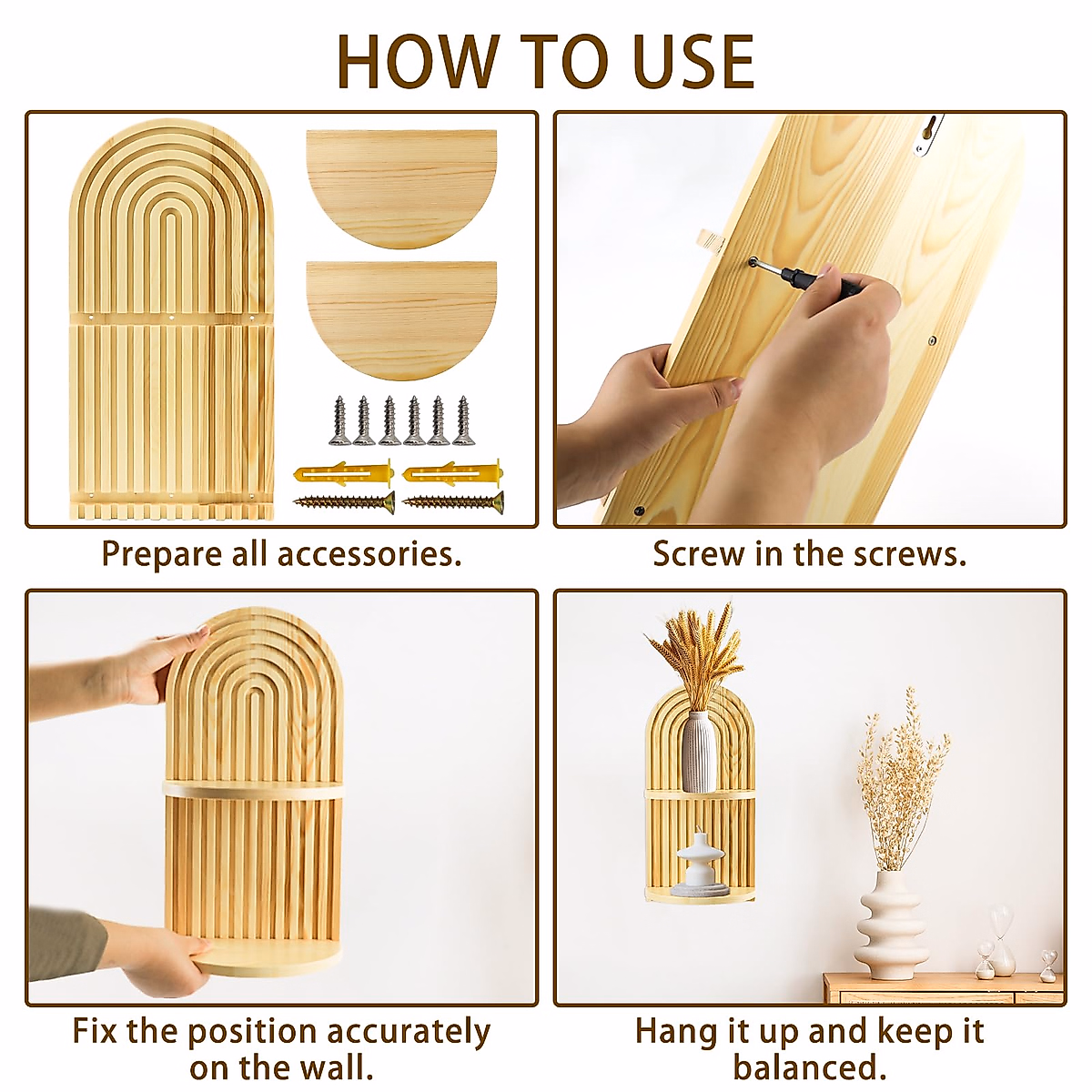 HOW TO USE

Prepare all accessories.

Screw in the screws.

Fix the position accurately on the wall.

Hang it up and keep it balanced.