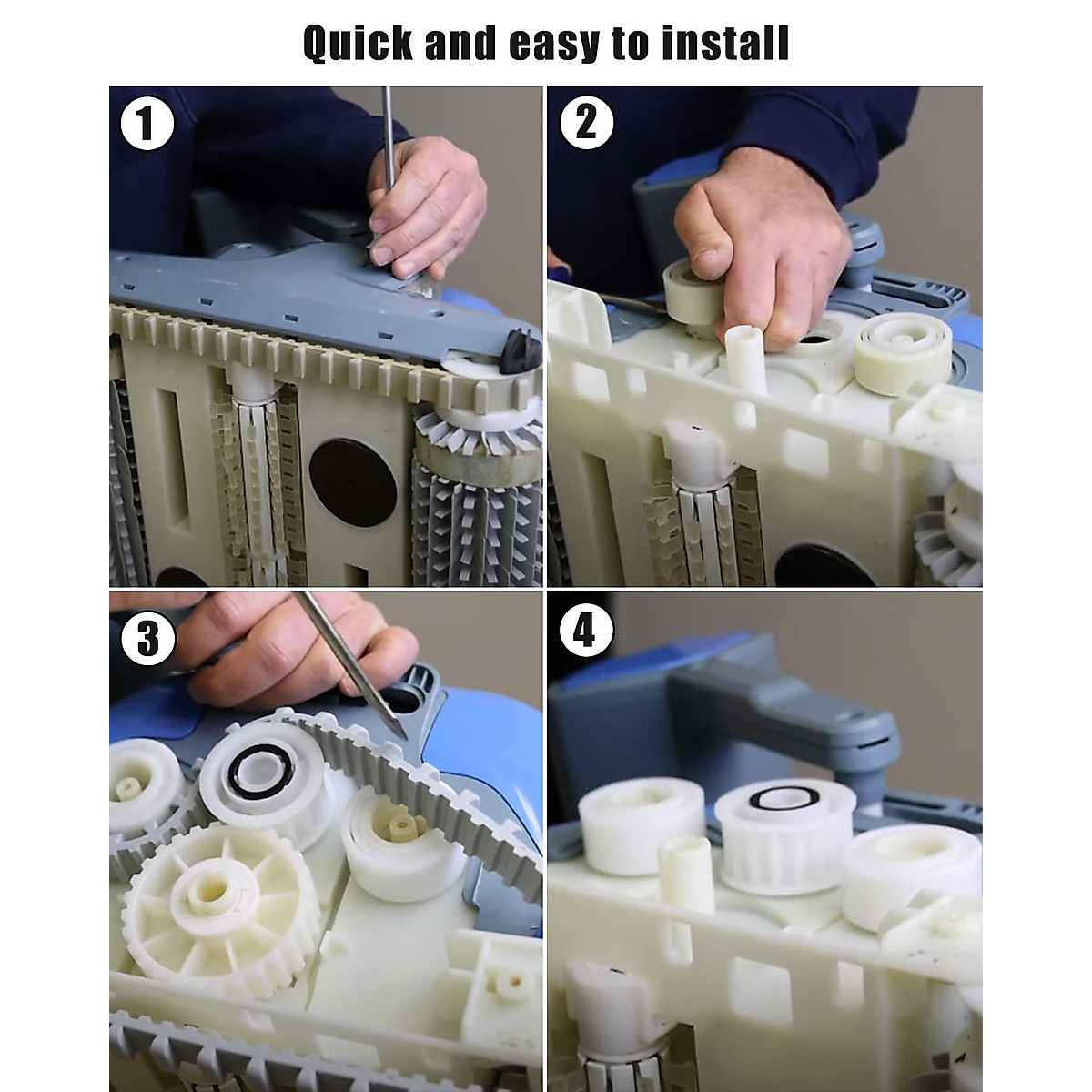 Quick and easy to install

1

2

3

4