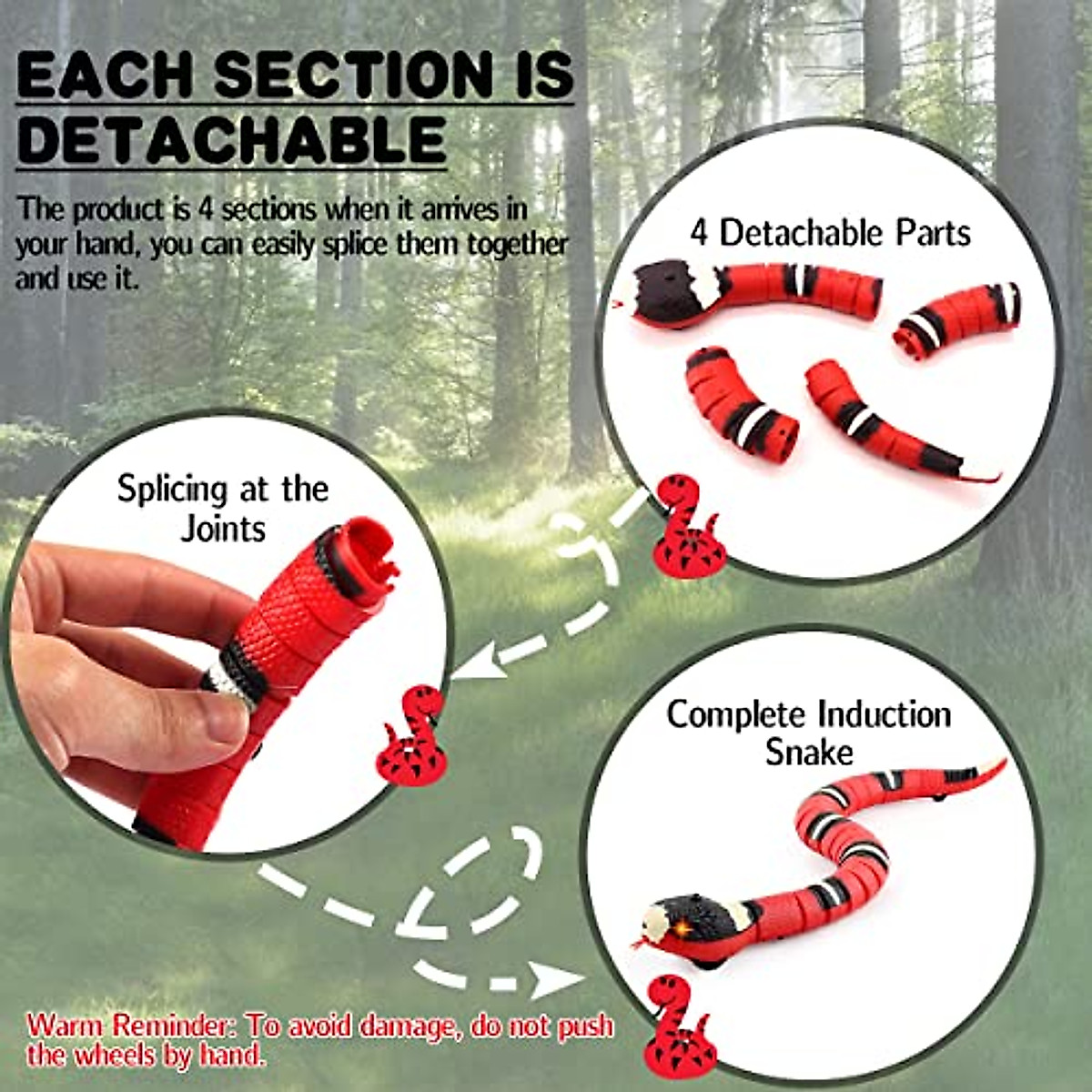 EACH SECTION IS DETACHABLE

The product is 4 sections when it arrives in your hand, you can easily splice them together and use it.

4 Detachable Parts

Splicing at the Joints

Complete Induction Snake

Warm Reminder: To avoid damage, do not push the wheels by hand.