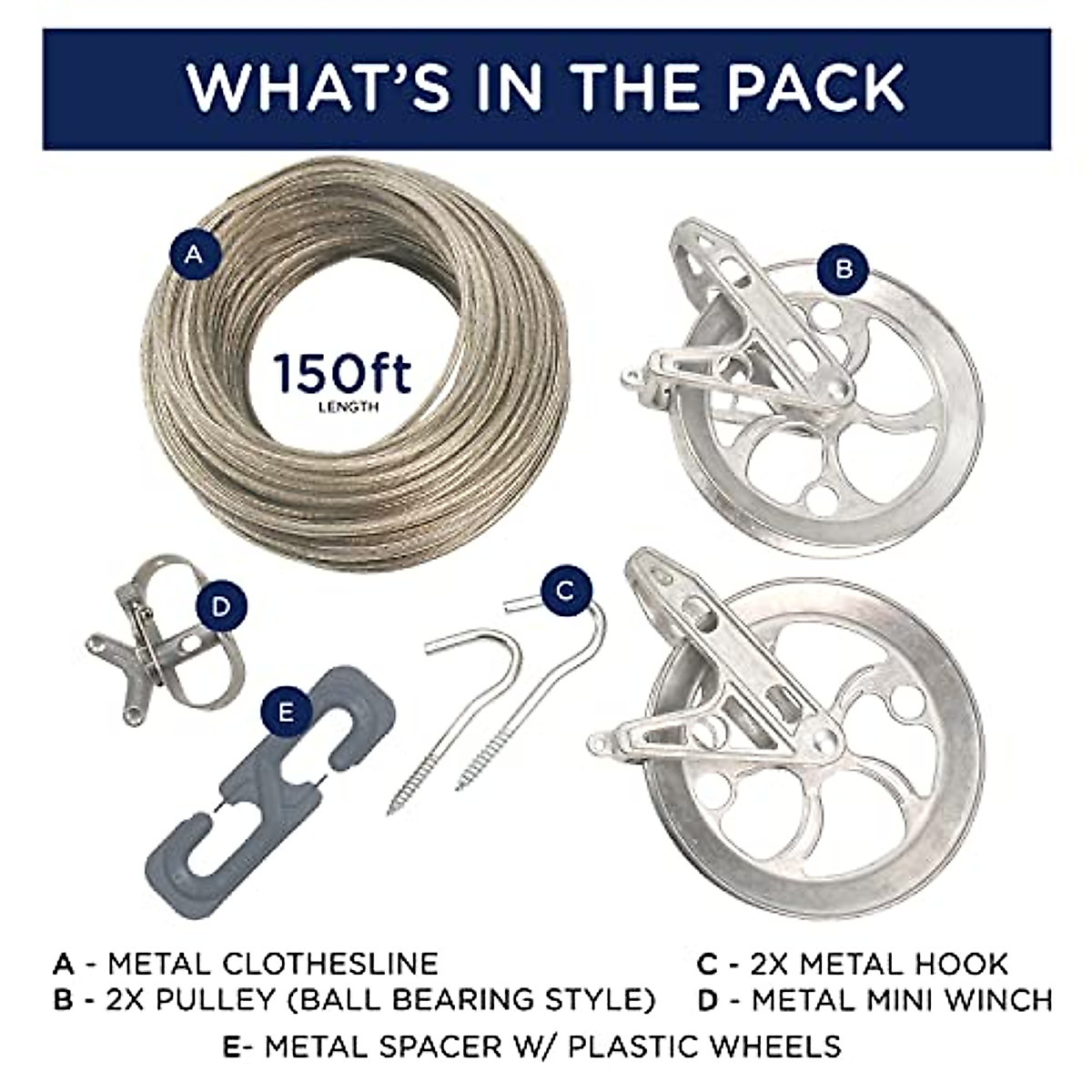 WHAT'S IN THE PACK

A

150ft
LENGTH

B

D

C

E

A - METAL CLOTHESLINE
B - 2X PULLEY (BALL BEARING STYLE)

C - 2X METAL HOOK
D - METAL MINI WINCH

E- METAL SPACER W/ PLASTIC WHEELS