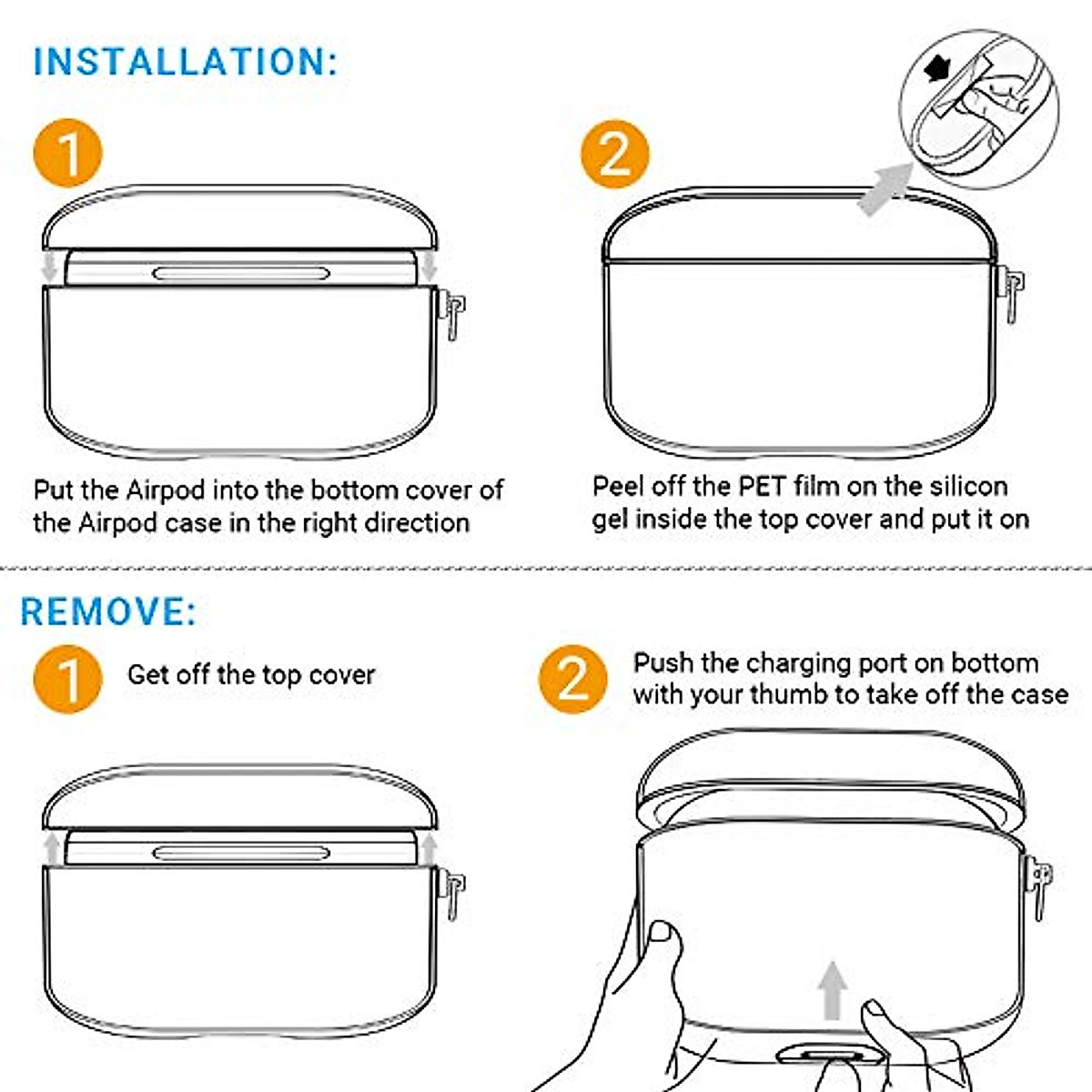 INSTALLATION:

1

Put the Airpod into the bottom cover of the Airpod case in the right direction

2

Peel off the PET film on the silicon gel inside the top cover and put it on

REMOVE:

1

Get off the top cover

2

Push the charging port on bottom with your thumb to take off the case