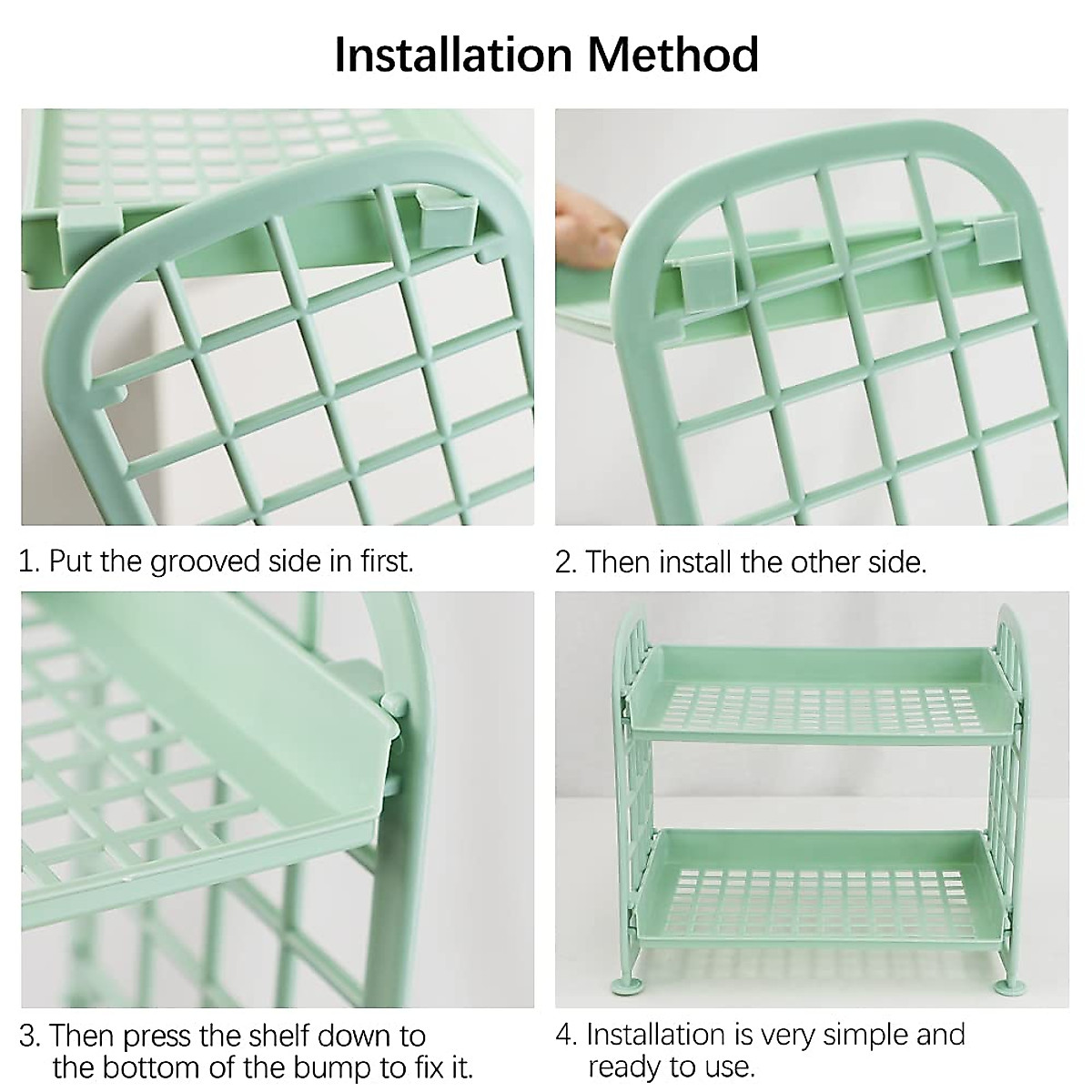 Installation Method

1. Put the grooved side in first.

2. Then install the other side.

3. Then press the shelf down to the bottom of the bump to fix it.

4. Installation is very simple and ready to use.