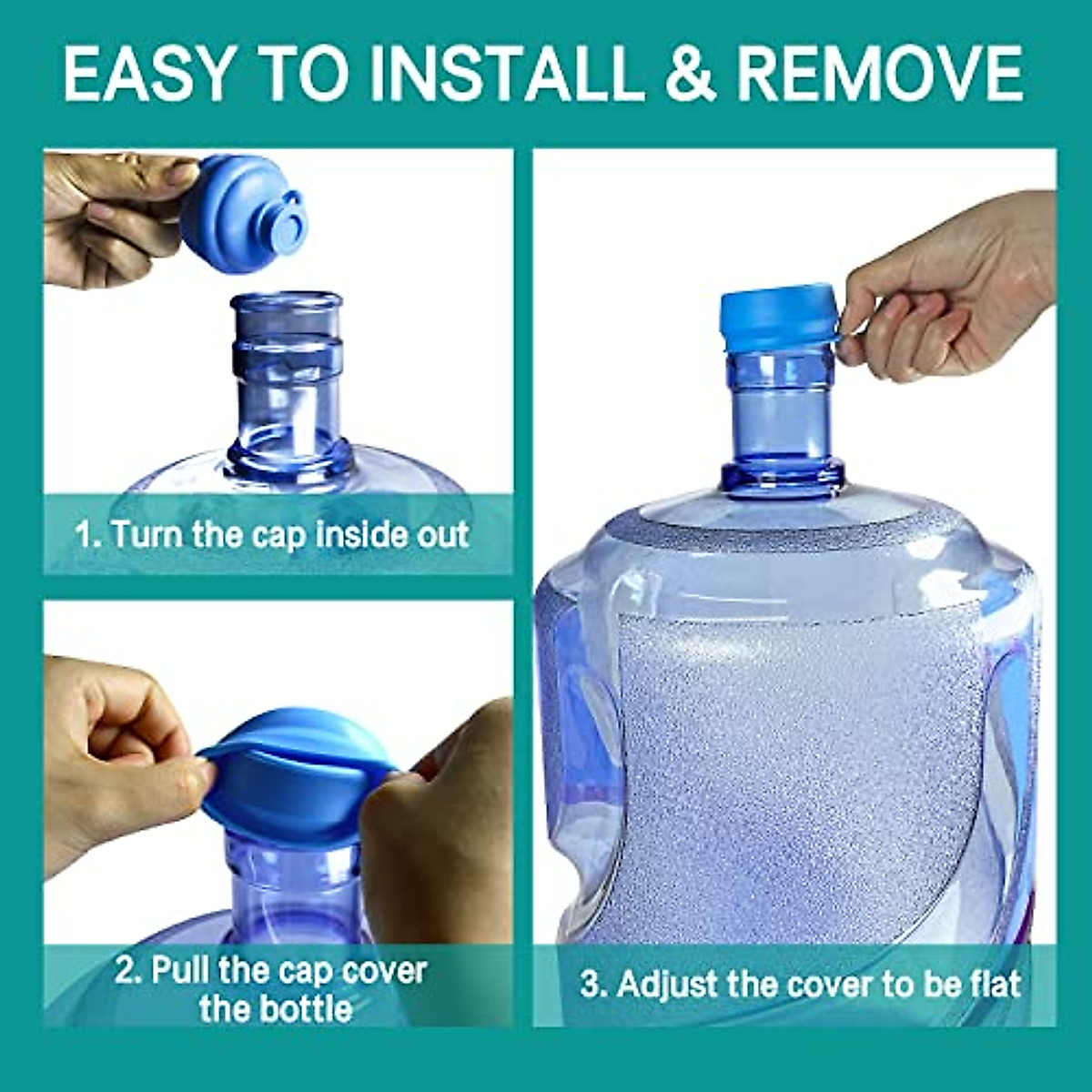 EASY TO INSTALL & REMOVE

1. Turn the cap inside out

2. Pull the cap cover the bottle

3. Adjust the cover to be flat