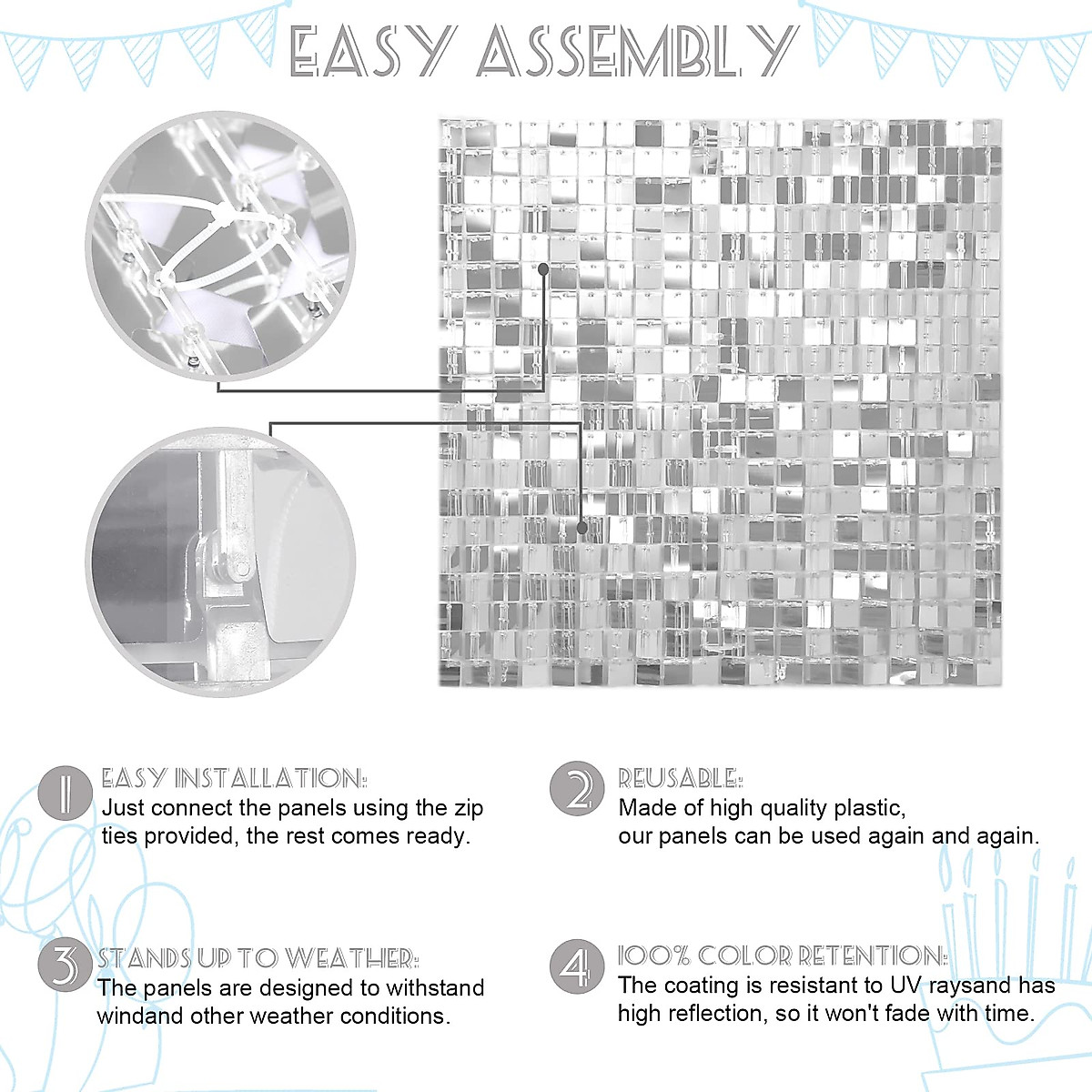 EASY ASSEMBLY

1 EASY INSTALLATION:
Just connect the panels using the zip ties provided, the rest comes ready.

2 REUSABLE:
Made of high quality plastic, our panels can be used again and again.

3 STANDS UP TO WEATHER:
The panels are designed to withstand windand other weather conditions.

4 100% COLOR RETENTION:
The coating is resistant to UV raysand has high reflection, so it won't fade with time.