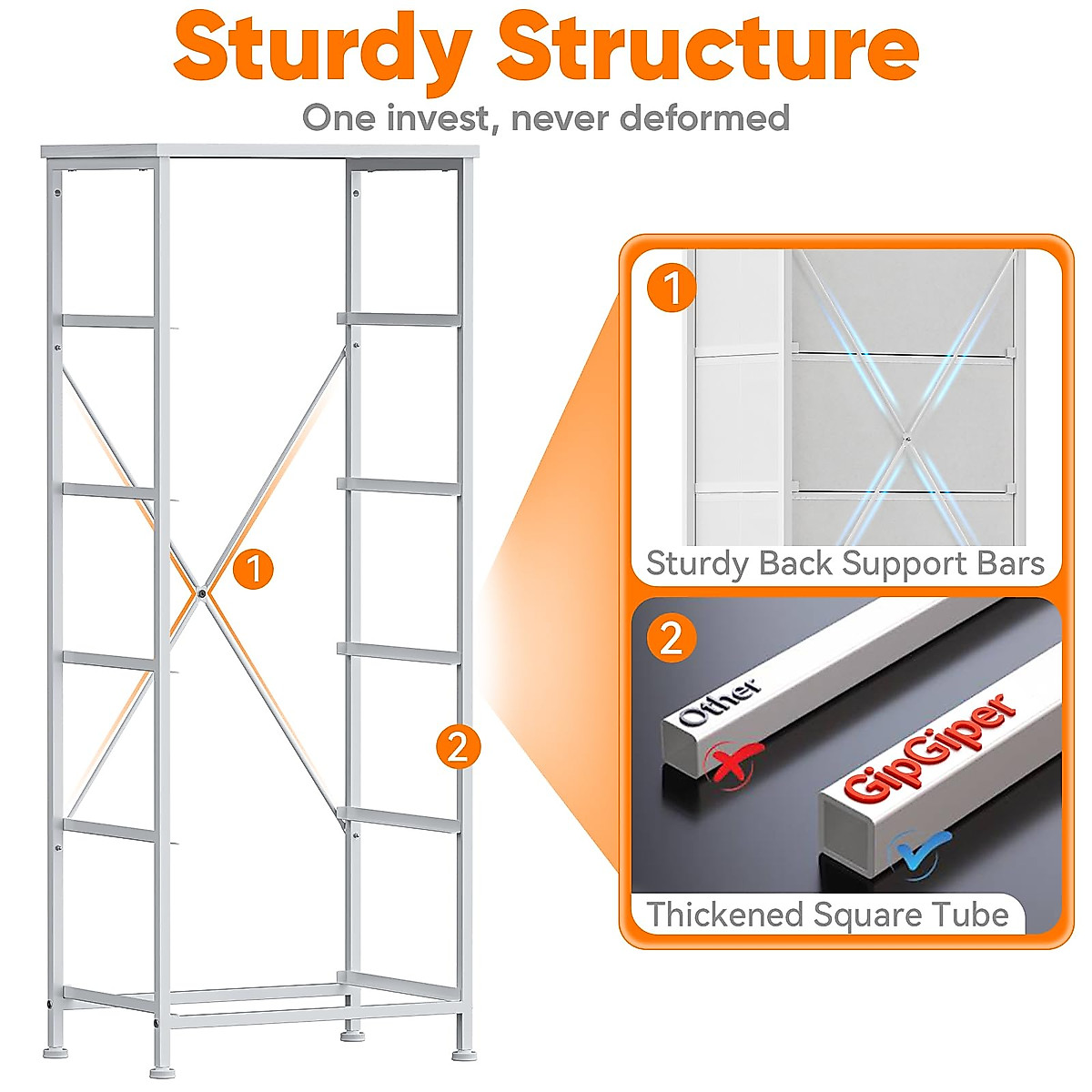 Sturdy Structure

One invest, never deformed

1

2

1

Sturdy Back Support Bars

2

Other

GipGiper

Thickened Square Tube