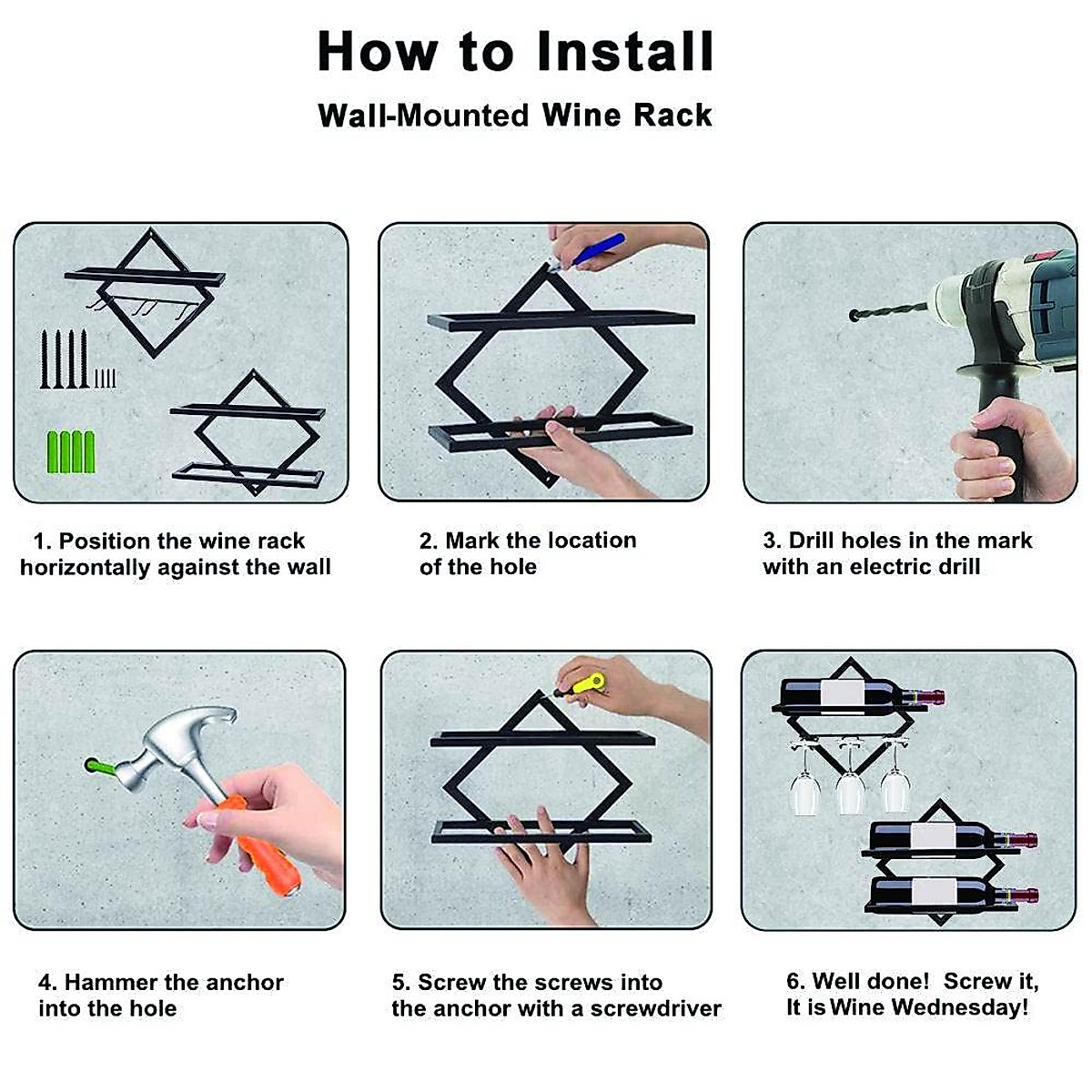 How to Install

Wall-Mounted Wine Rack

1. Position the wine rack horizontally against the wall

2. Mark the location of the hole

3. Drill holes in the mark with an electric drill

4. Hammer the anchor into the hole

5. Screw the screws into the anchor with a screwdriver

6. Well done! Screw it, It is Wine Wednesday!