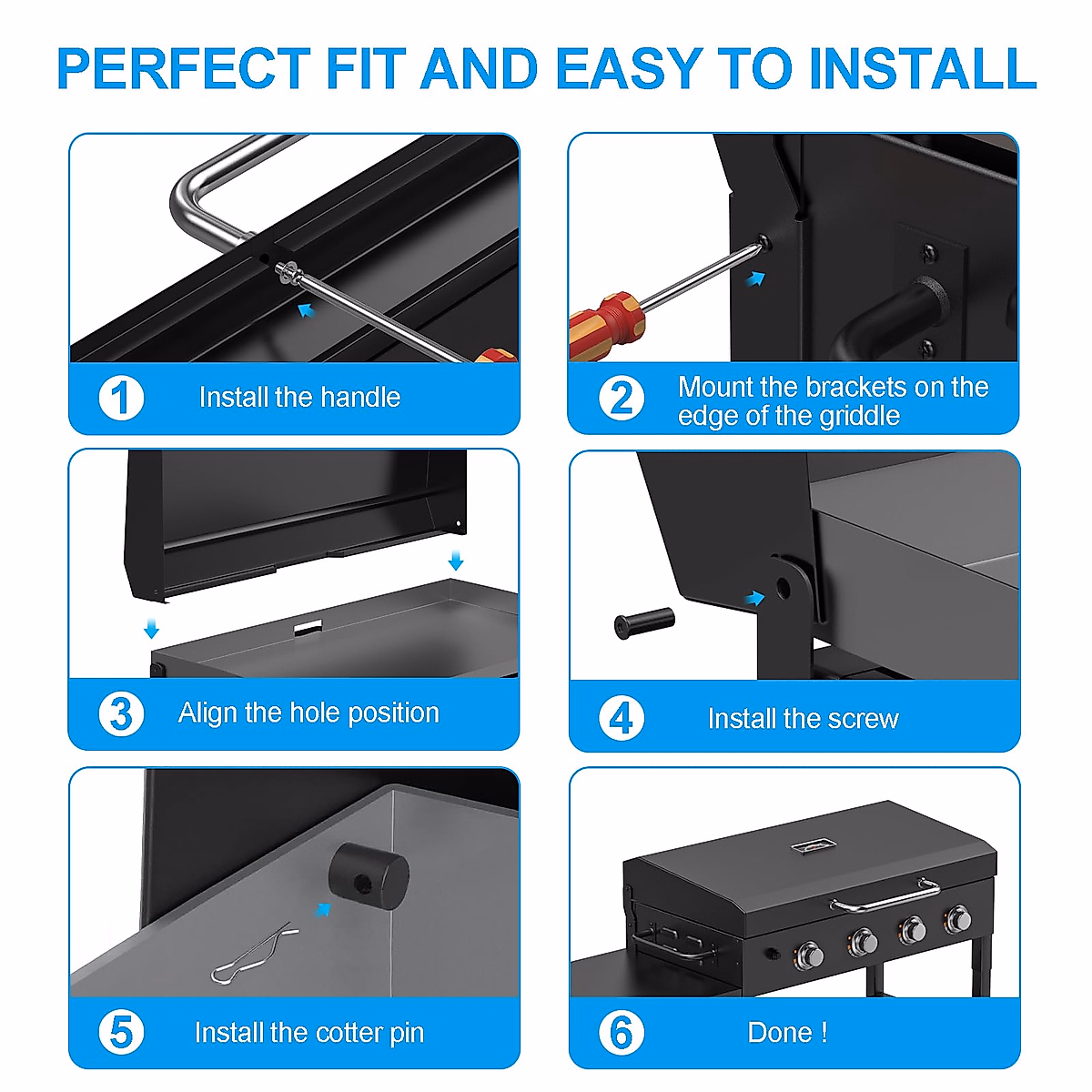 PERFECT FIT AND EASY TO INSTALL

1 Install the handle

2 Mount the brackets on the edge of the griddle

3 Align the hole position

4 Install the screw

5 Install the cotter pin

6 Done !