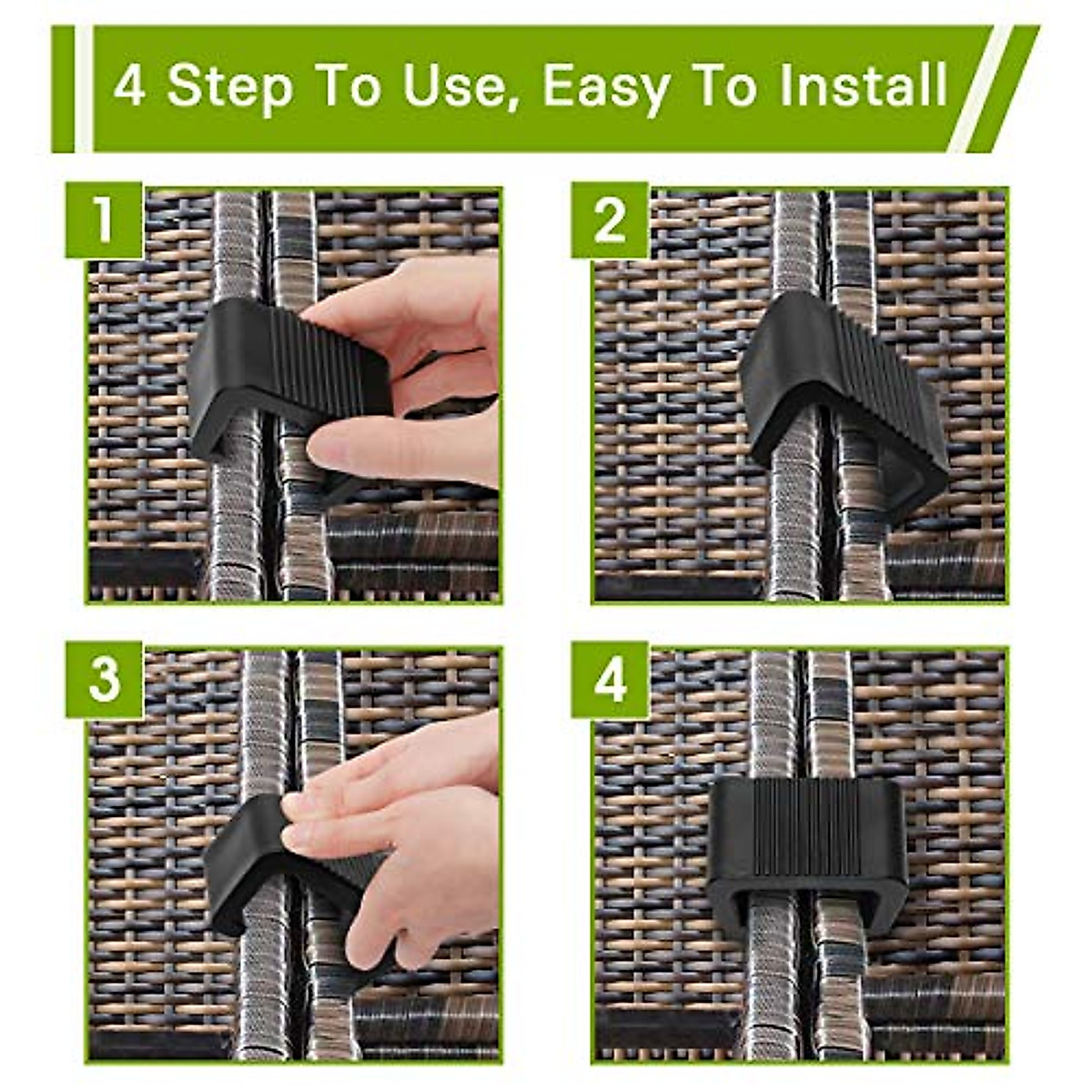 4 Step To Use, Easy To Install

1

2

3

4