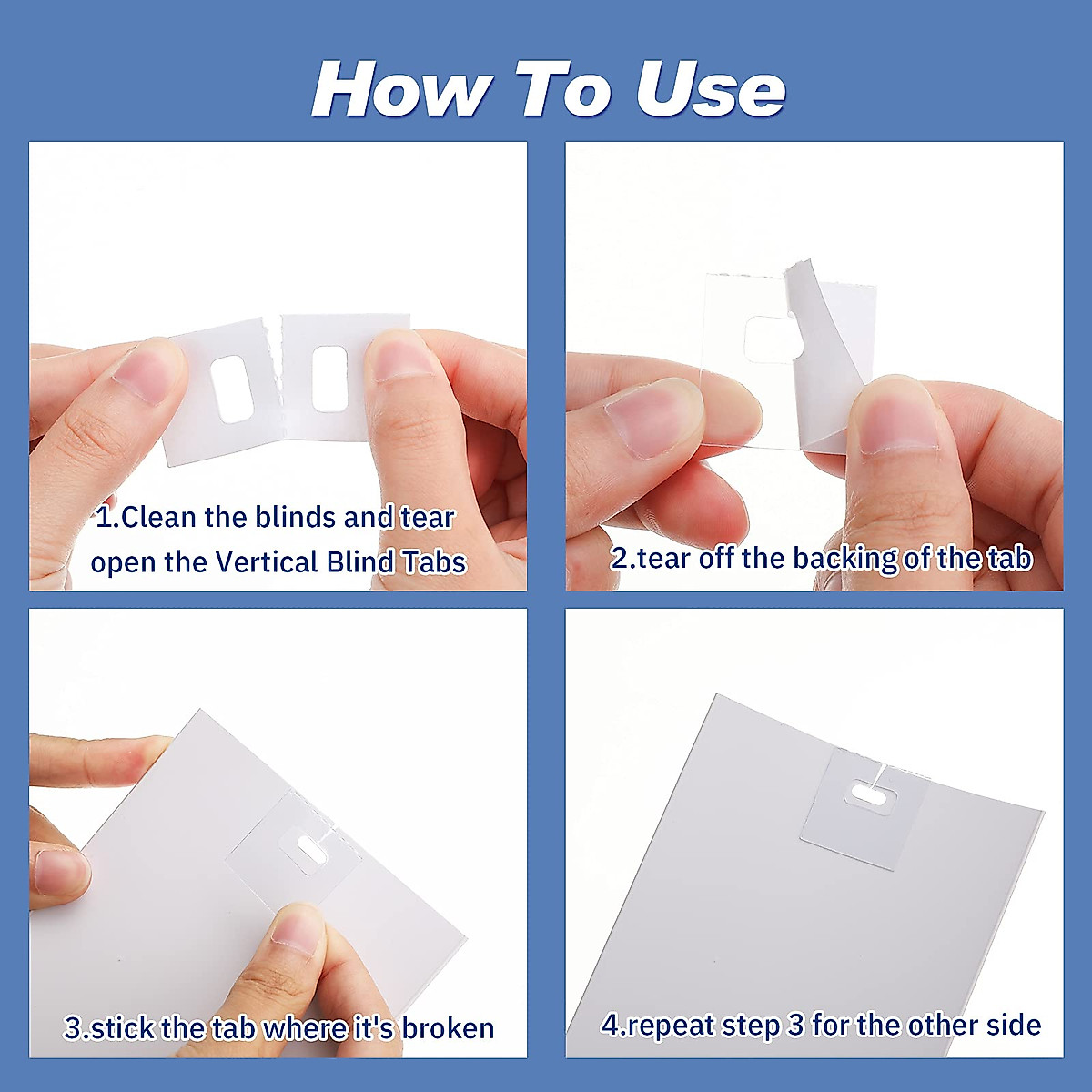 How To Use

1.Clean the blinds and tear open the Vertical Blind Tabs

2.tear off the backing of the tab

3.stick the tab where it's broken

4.repeat step 3 for the other side