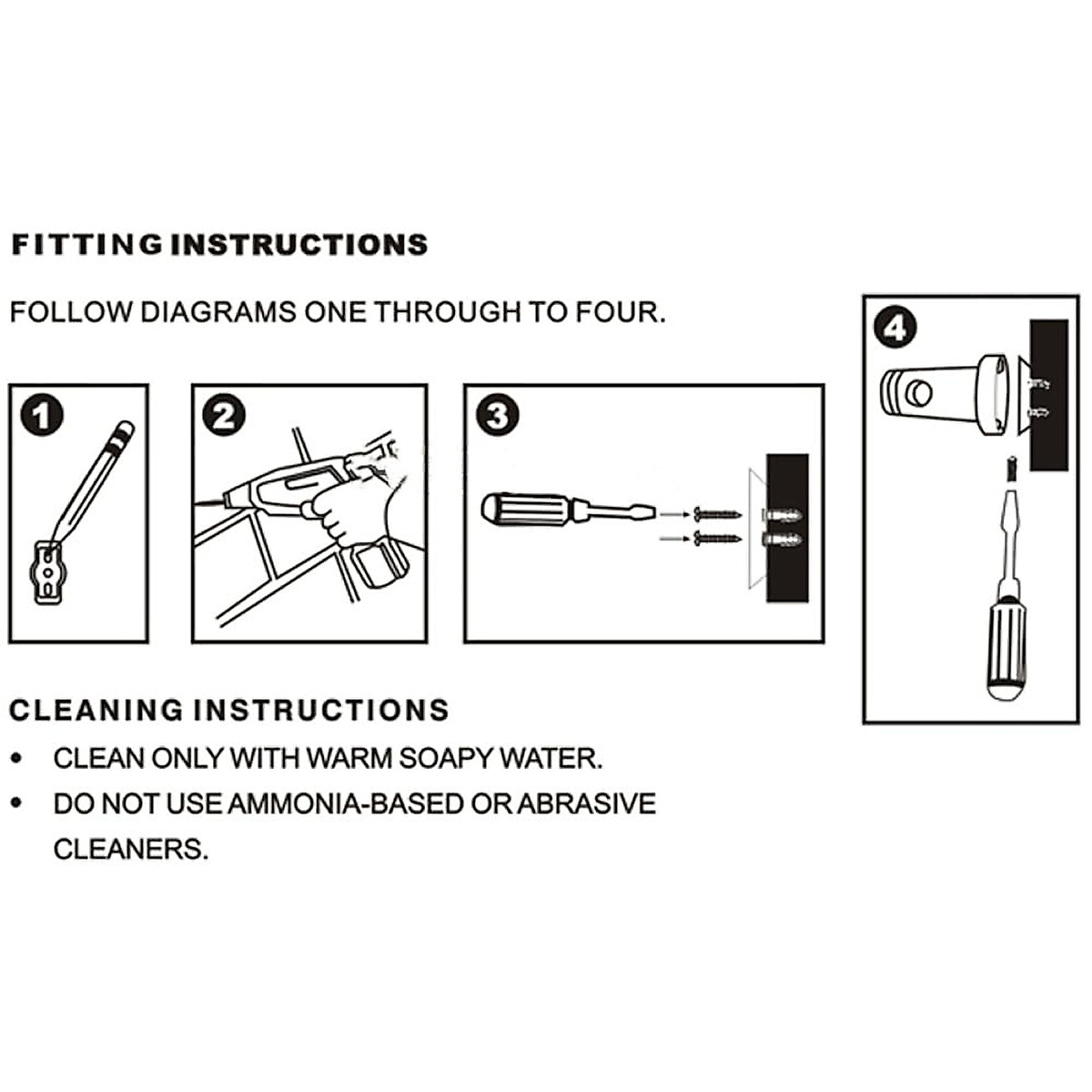 FITTING INSTRUCTIONS

FOLLOW DIAGRAMS ONE THROUGH TO FOUR.

1

2

3

4

CLEANING INSTRUCTIONS

• CLEAN ONLY WITH WARM SOAPY WATER.

• DO NOT USE AMMONIA-BASED OR ABRASIVE CLEANERS.