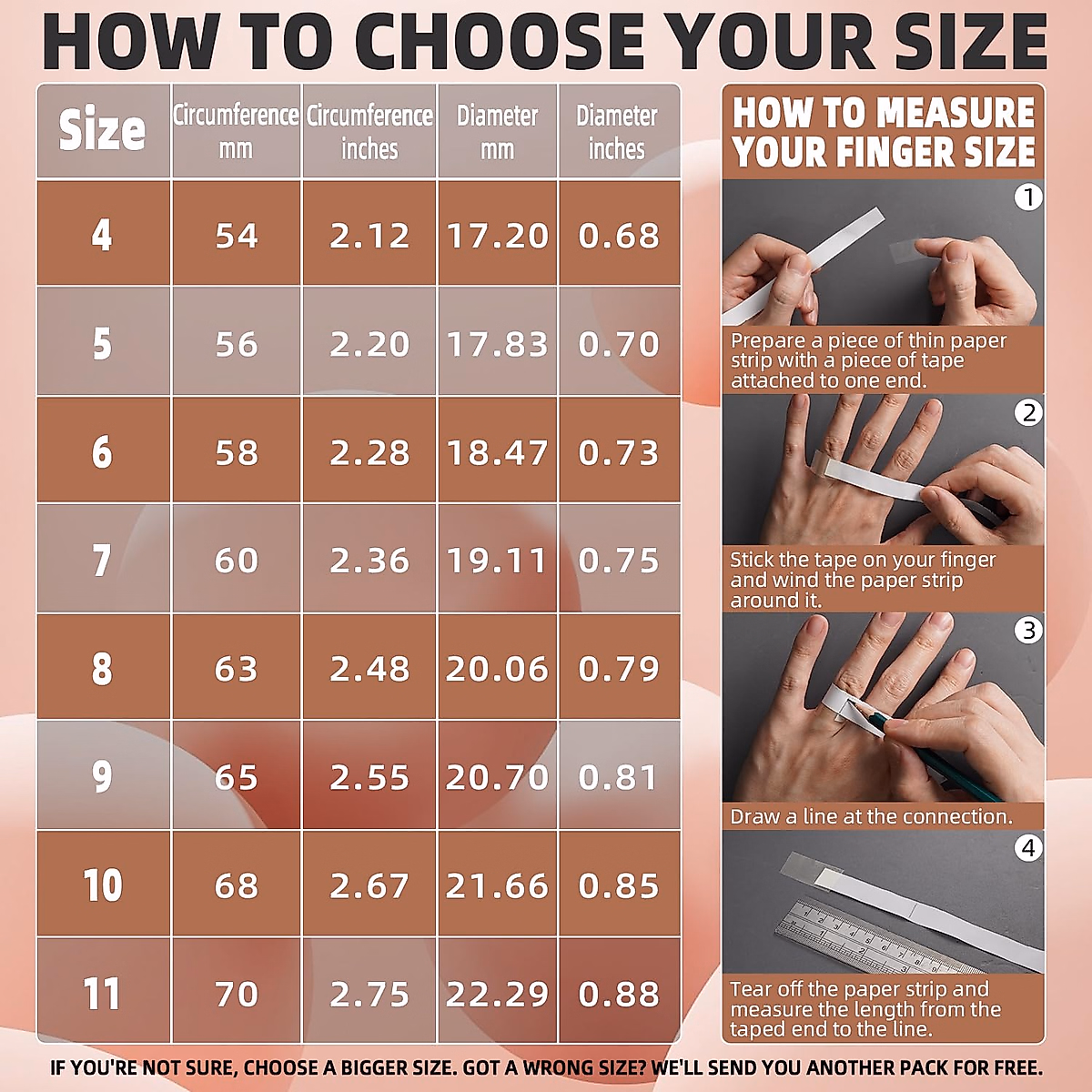 HOW TO CHOOSE YOUR SIZE

| Size | Circumference mm | Circumference inches | Diameter mm | Diameter inches |
|---|---|---|---|---|
| 4 | 54 | 2.12 | 17.20 | 0.68 |
| 5 | 56 | 2.20 | 17.83 | 0.70 |
| 6 | 58 | 2.28 | 18.47 | 0.73 |
| 7 | 60 | 2.36 | 19.11 | 0.75 |
| 8 | 63 | 2.48 | 20.06 | 0.79 |
| 9 | 65 | 2.55 | 20.70 | 0.81 |
| 10 | 68 | 2.67 | 21.66 | 0.85 |
| 11 | 70 | 2.75 | 22.29 | 0.88 |

HOW TO MEASURE YOUR FINGER SIZE

1
Prepare a piece of thin paper strip with a piece of tape attached to one end.

2
Stick the tape on your finger and wind the paper strip around it.

3
Draw a line at the connection.

4
Tear off the paper strip and measure the length from the taped end to the line.

IF YOU'RE NOT SURE, CHOOSE A BIGGER SIZE. GOT A WRONG SIZE? WE'LL SEND YOU ANOTHER PACK FOR FREE.