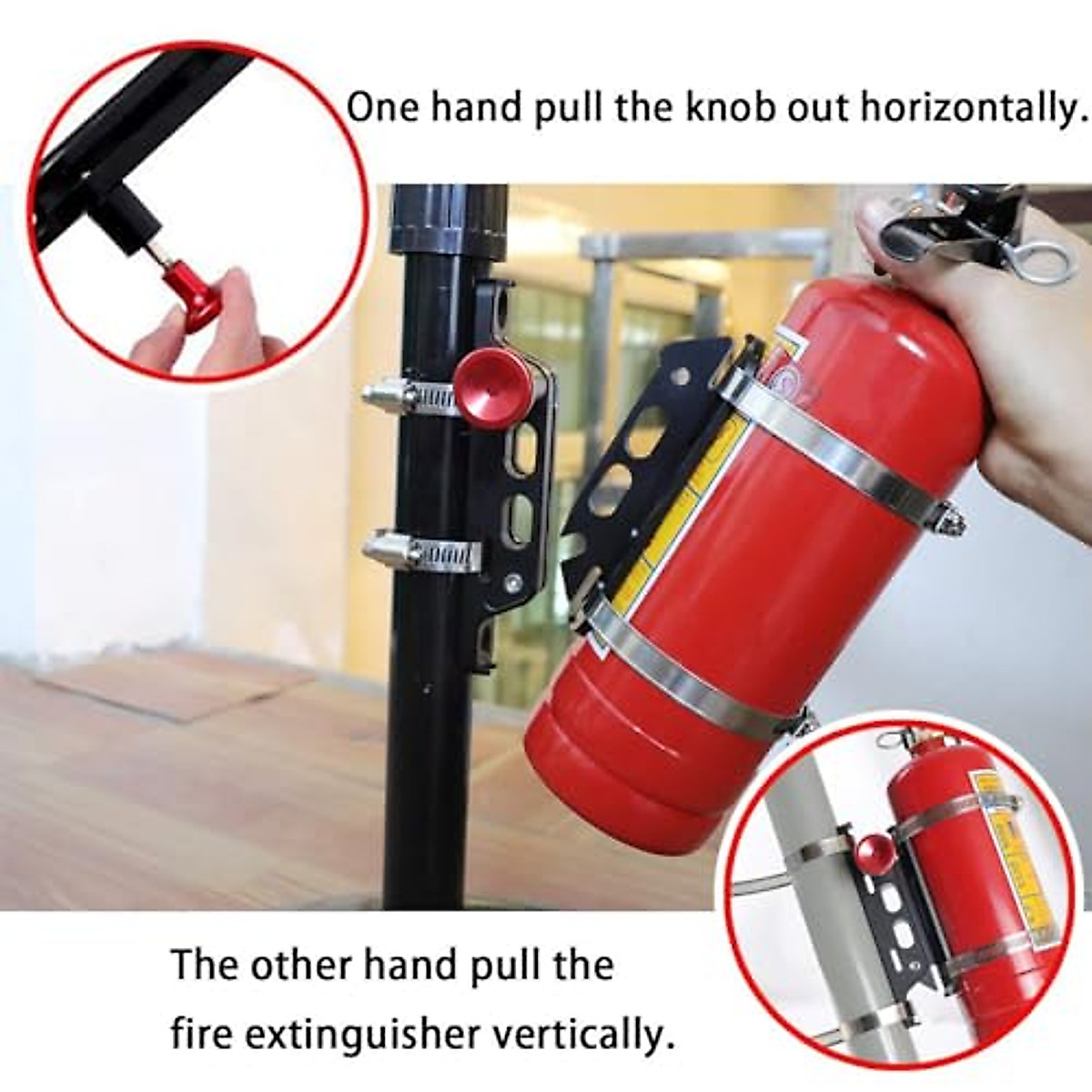 One hand pull the knob out horizontally.

The other hand pull the fire extinguisher vertically.