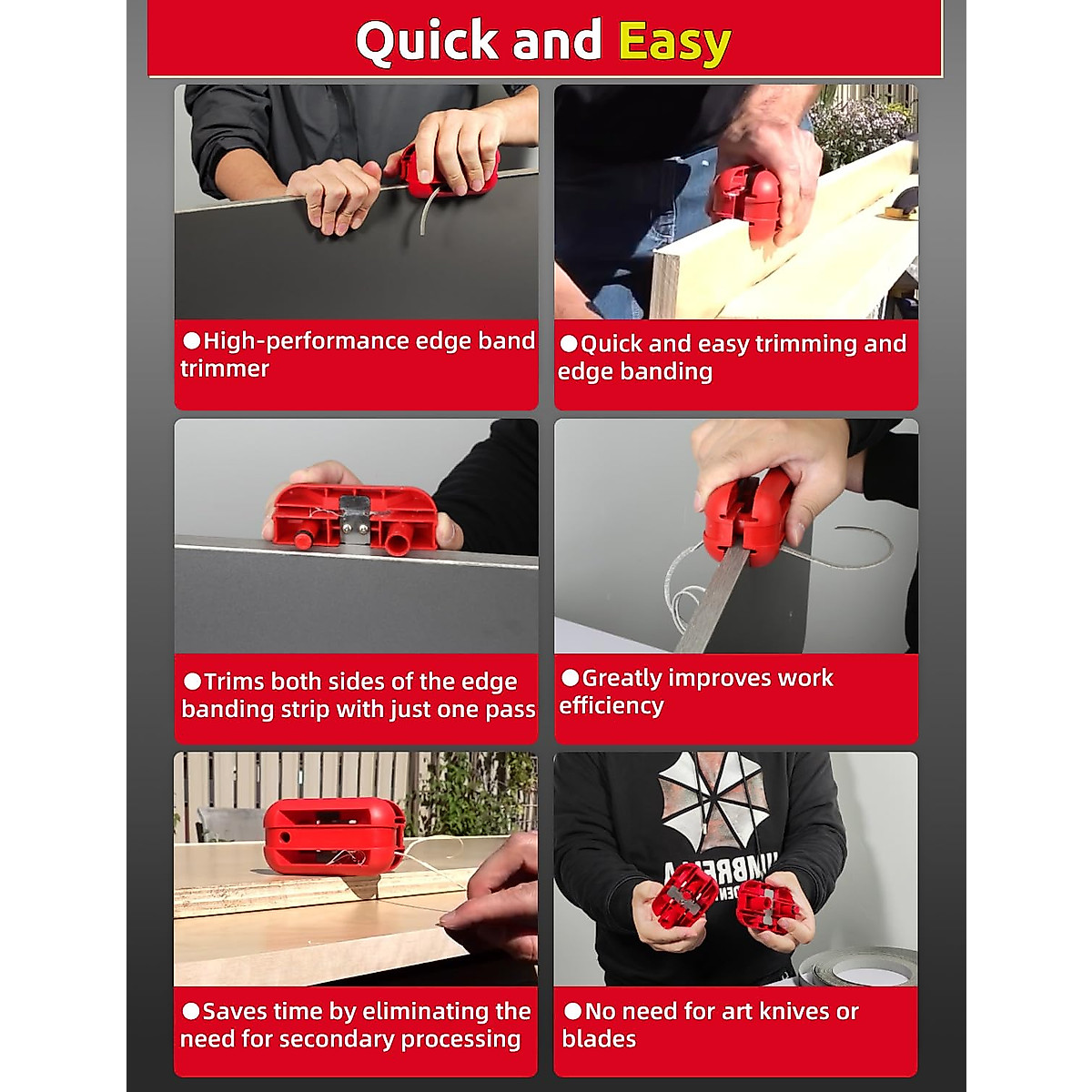 Quick and Easy

●High-performance edge band trimmer

●Quick and easy trimming and edge banding

●Trims both sides of the edge banding strip with just one pass

●Greatly improves work efficiency

●Saves time by eliminating the need for secondary processing

●No need for art knives or blades