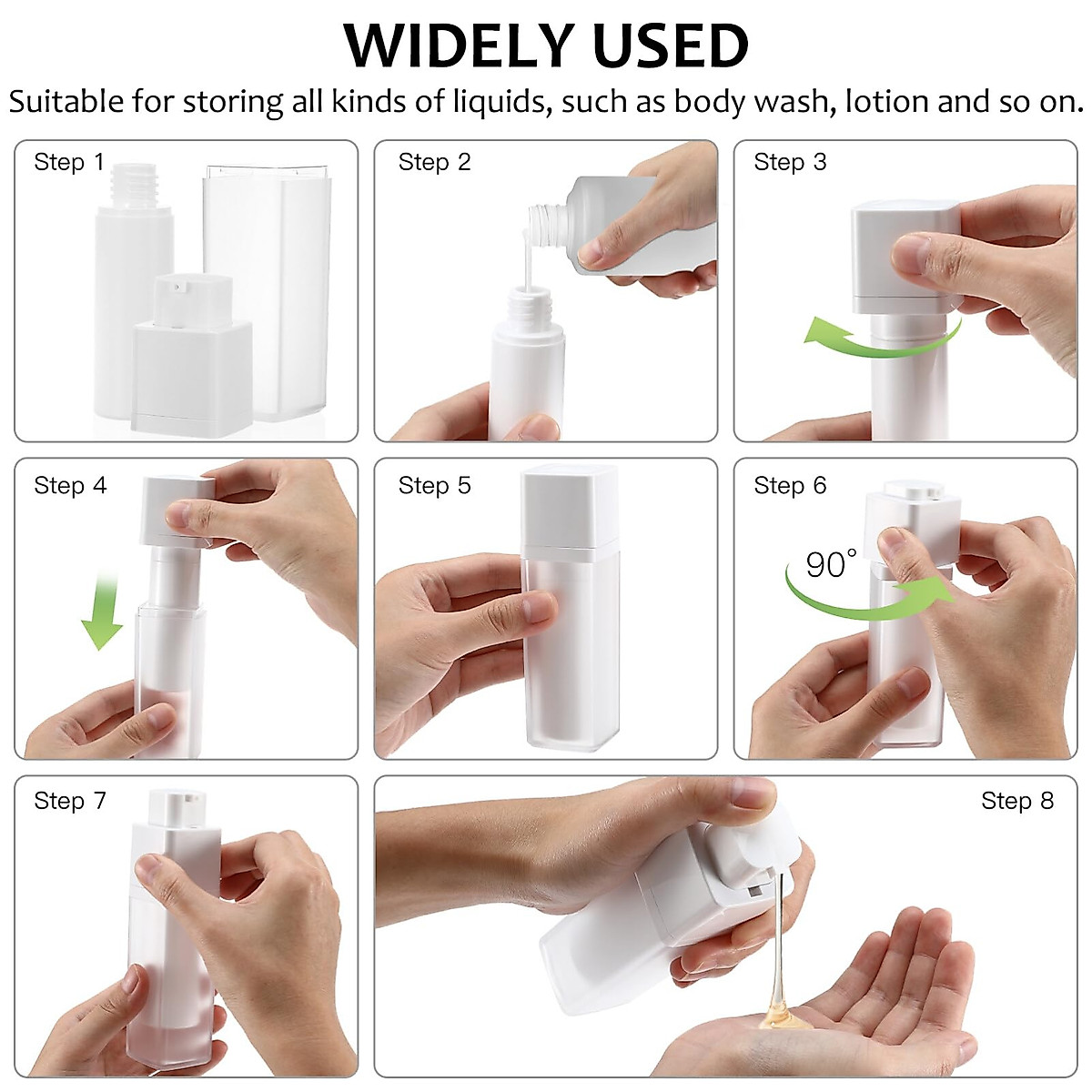 WIDELY USED

Suitable for storing all kinds of liquids, such as body wash, lotion and so on.

Step 1

Step 2

Step 3

Step 4

Step 5

Step 6

90°

Step 7

Step 8