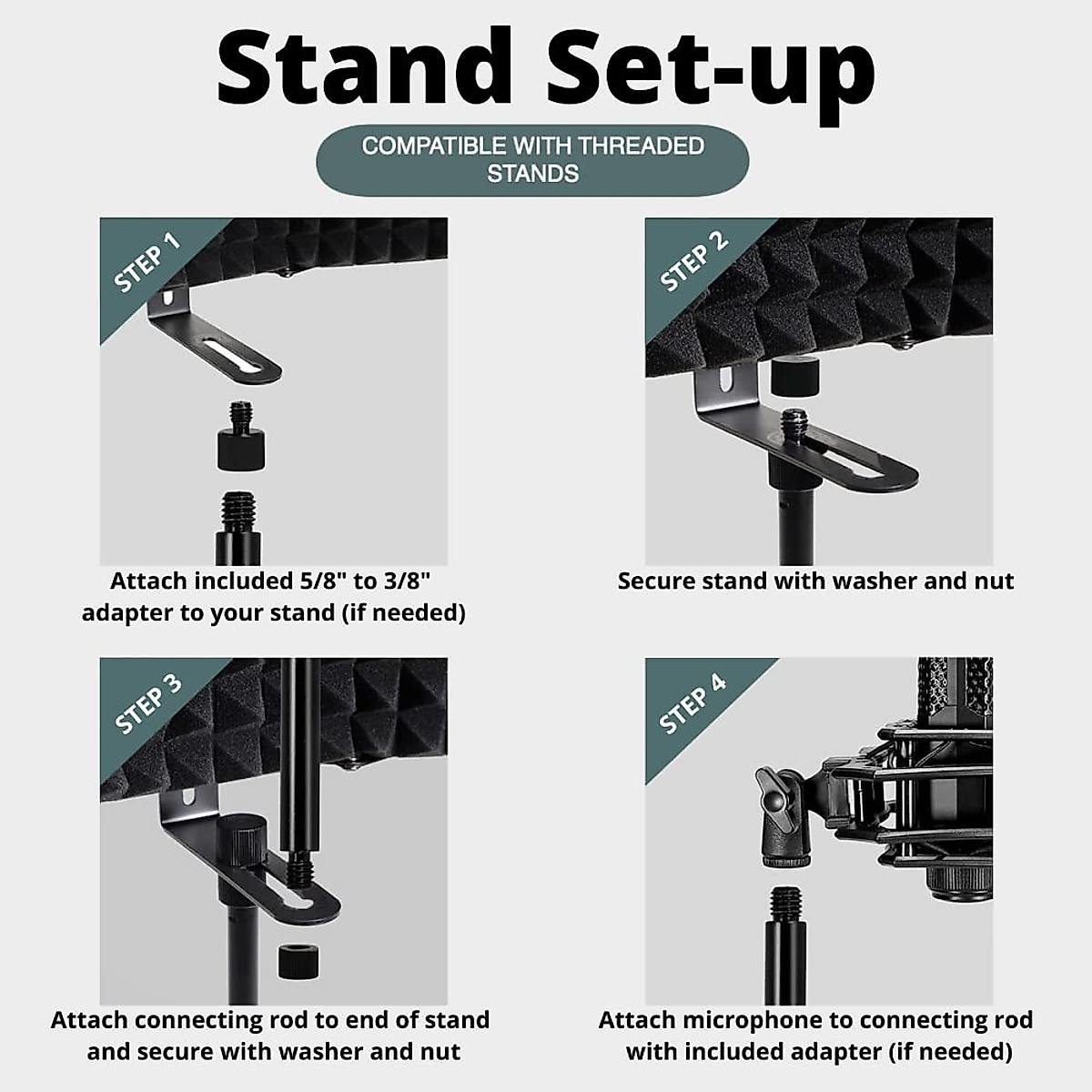 Stand Set-up

COMPATIBLE WITH THREADED STANDS

STEP 1

Attach included 5/8" to 3/8" adapter to your stand (if needed)

STEP 2

Secure stand with washer and nut

STEP 3

Attach connecting rod to end of stand and secure with washer and nut

STEP 4

Attach microphone to connecting rod with included adapter (if needed)