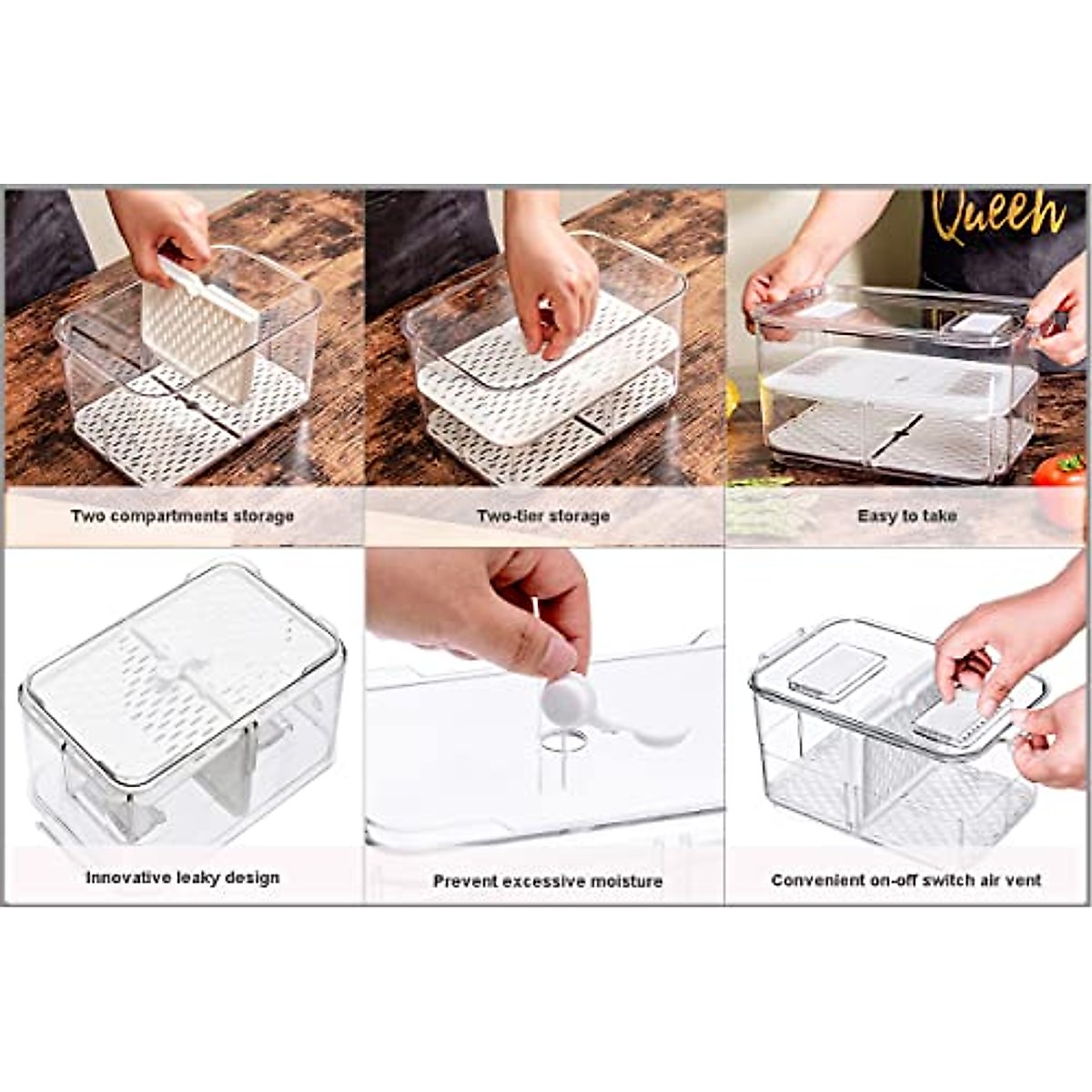 Queen

Two compartments storage

Two-tier storage

Easy to take

Innovative leaky design

Prevent excessive moisture

Convenient on-off switch air vent