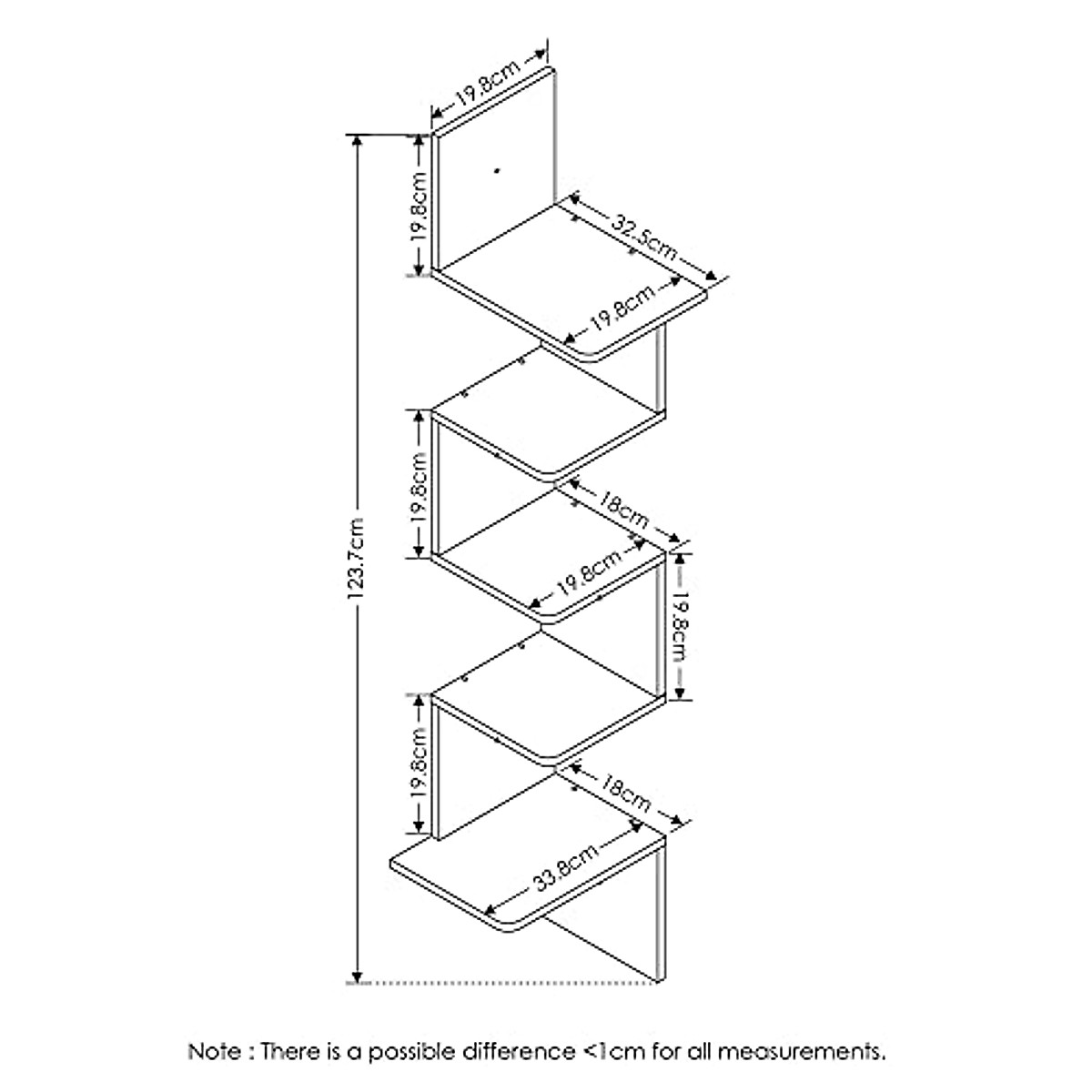 19.8cm

19.8cm

32.5cm

19.8cm

123.7cm

19.8cm

18cm

19.8cm

19.8cm

19.8cm

18cm

33.8cm

Note : There is a possible difference <1cm for all measurements.