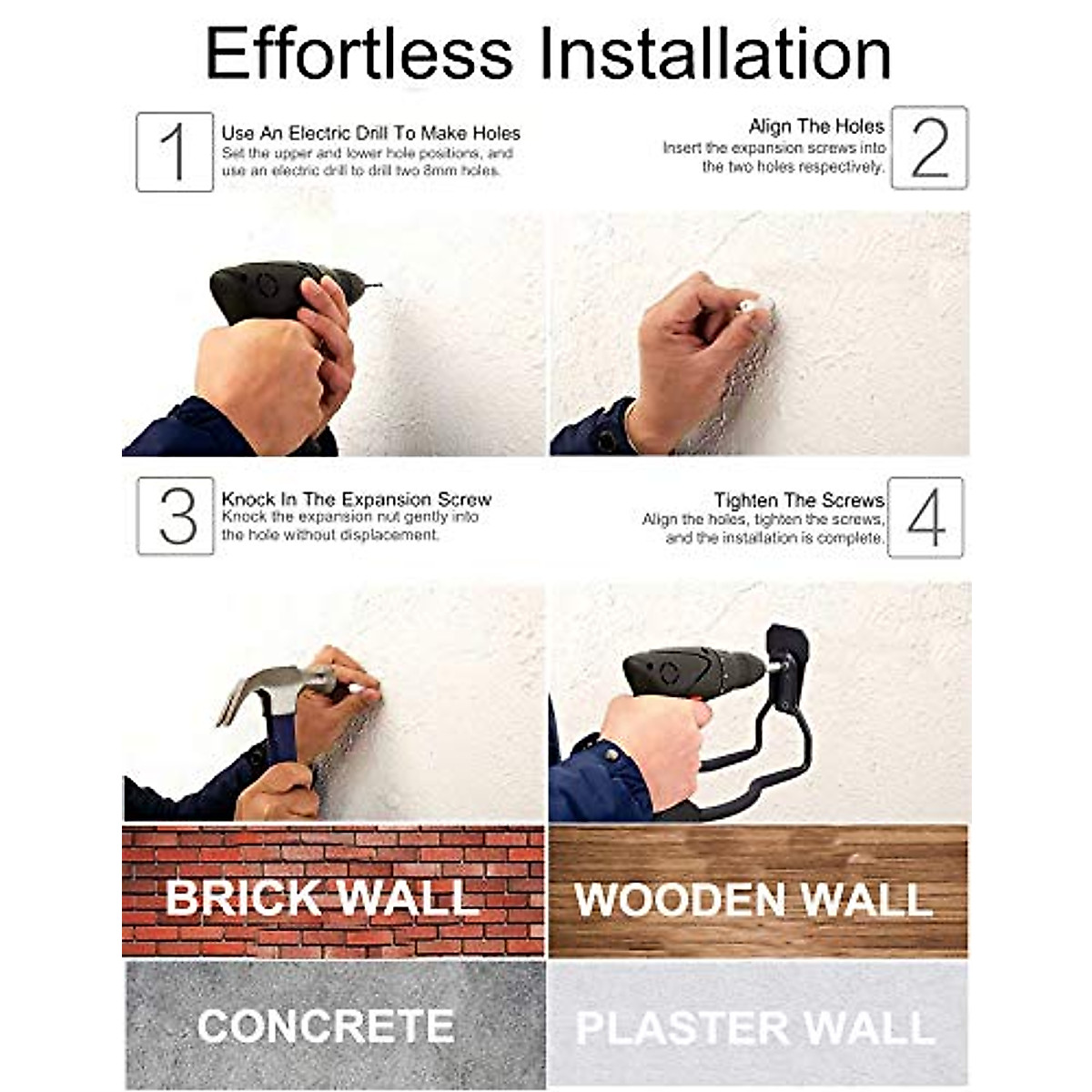 Effortless Installation

1

Use An Electric Drill To Make Holes
Set the upper and lower hole positions, and use an electric drill to drill two 8mm holes.

Align The Holes
Insert the expansion screws into the two holes respectively.

2

3

Knock In The Expansion Screw
Knock the expansion nut gently into the hole without displacement.

Tighten The Screws
Align the holes, tighten the screws, and the installation is complete.

4

BRICK WALL

WOODEN WALL

CONCRETE

PLASTER WALL