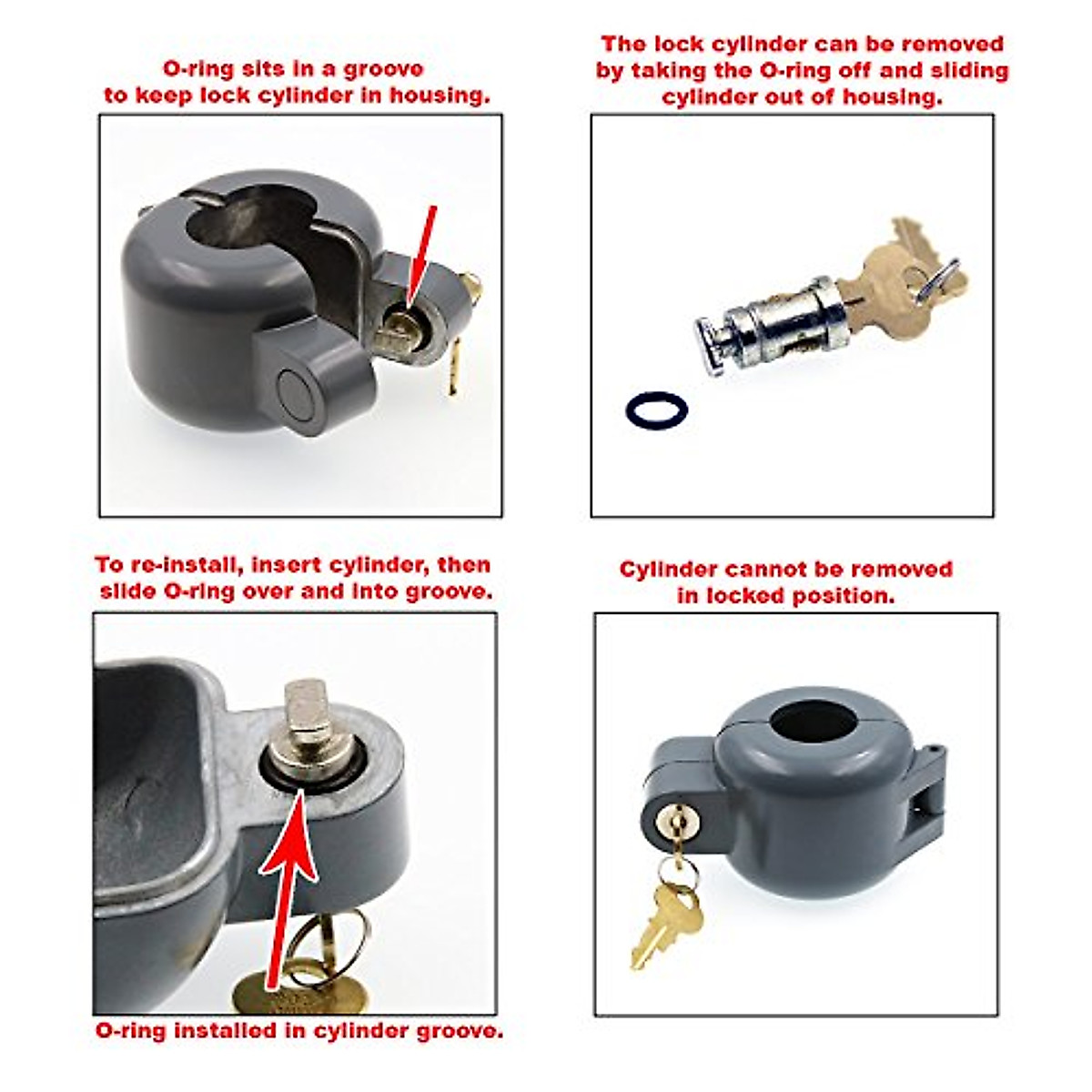 O-ring sits in a groove to keep lock cylinder in housing.

The lock cylinder can be removed by taking the O-ring off and sliding cylinder out of housing.

To re-install, insert cylinder, then slide O-ring over and into groove.

O-ring installed in cylinder groove.

Cylinder cannot be removed in locked position.