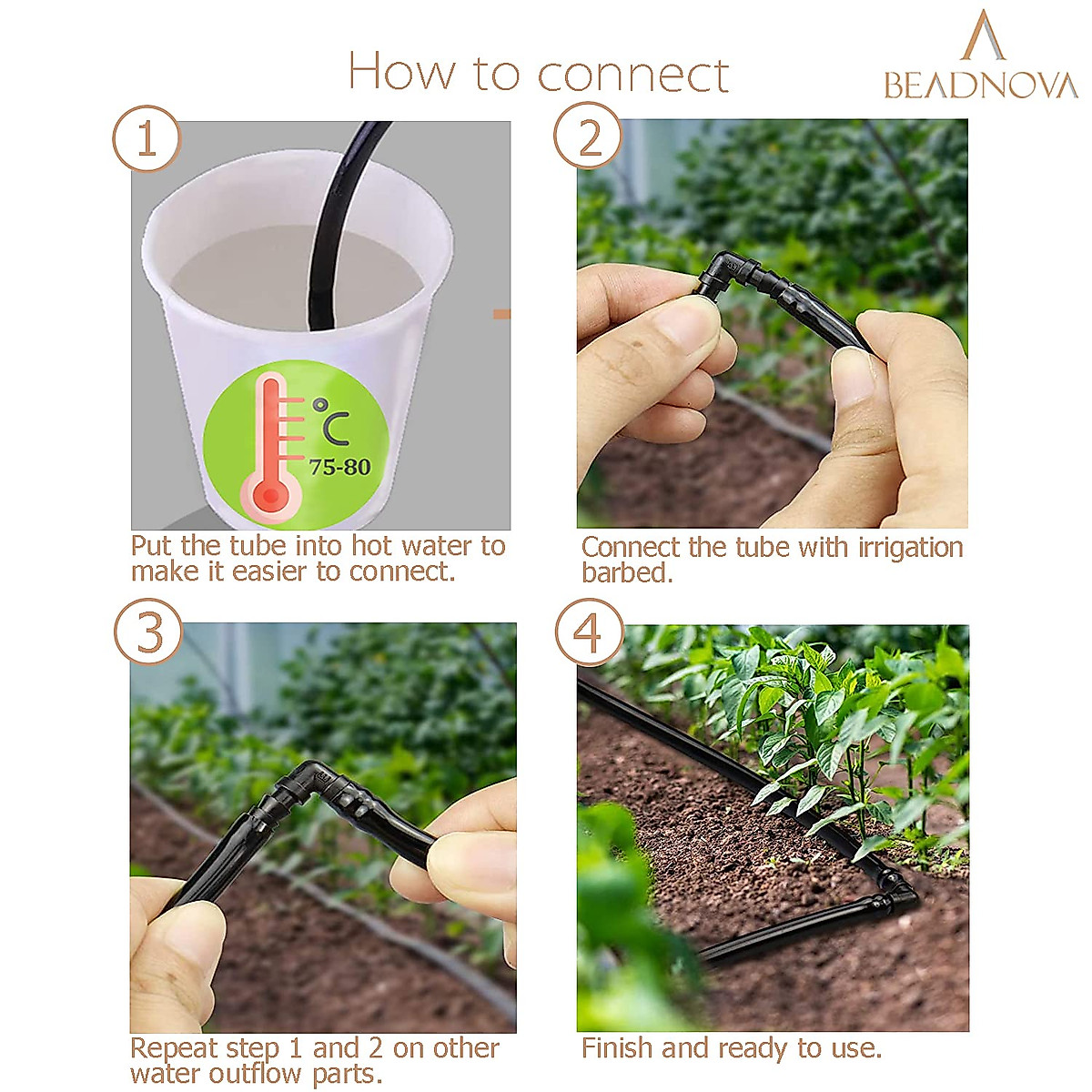 How to connect

BEADNOVA

1

°C
75-80

Put the tube into hot water to make it easier to connect.

2

Connect the tube with irrigation barbed.

3

Repeat step 1 and 2 on other water outflow parts.

4

Finish and ready to use.