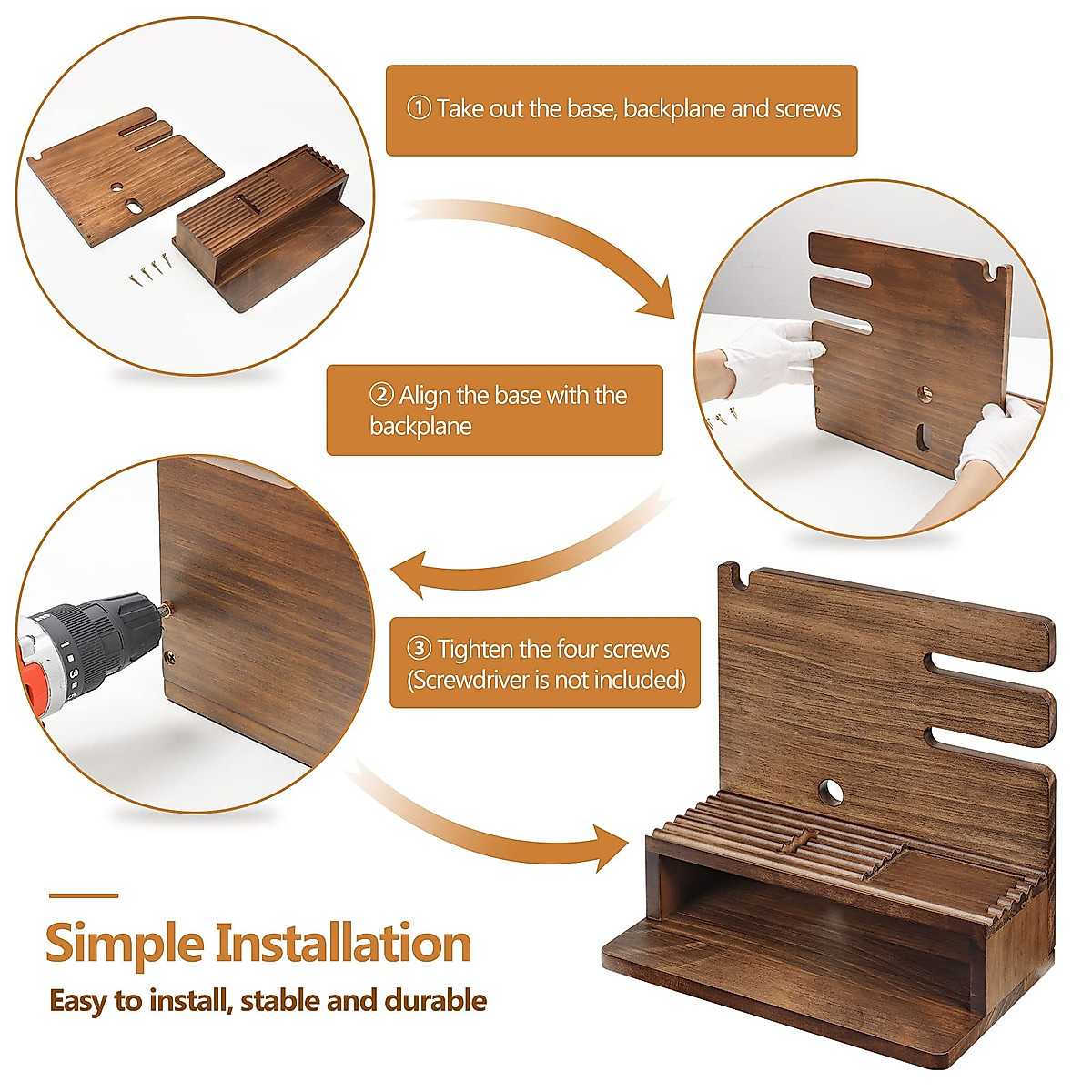 ① Take out the base, backplane and screws

② Align the base with the backplane

③ Tighten the four screws (Screwdriver is not included)

1 3 5

Simple Installation

Easy to install, stable and durable