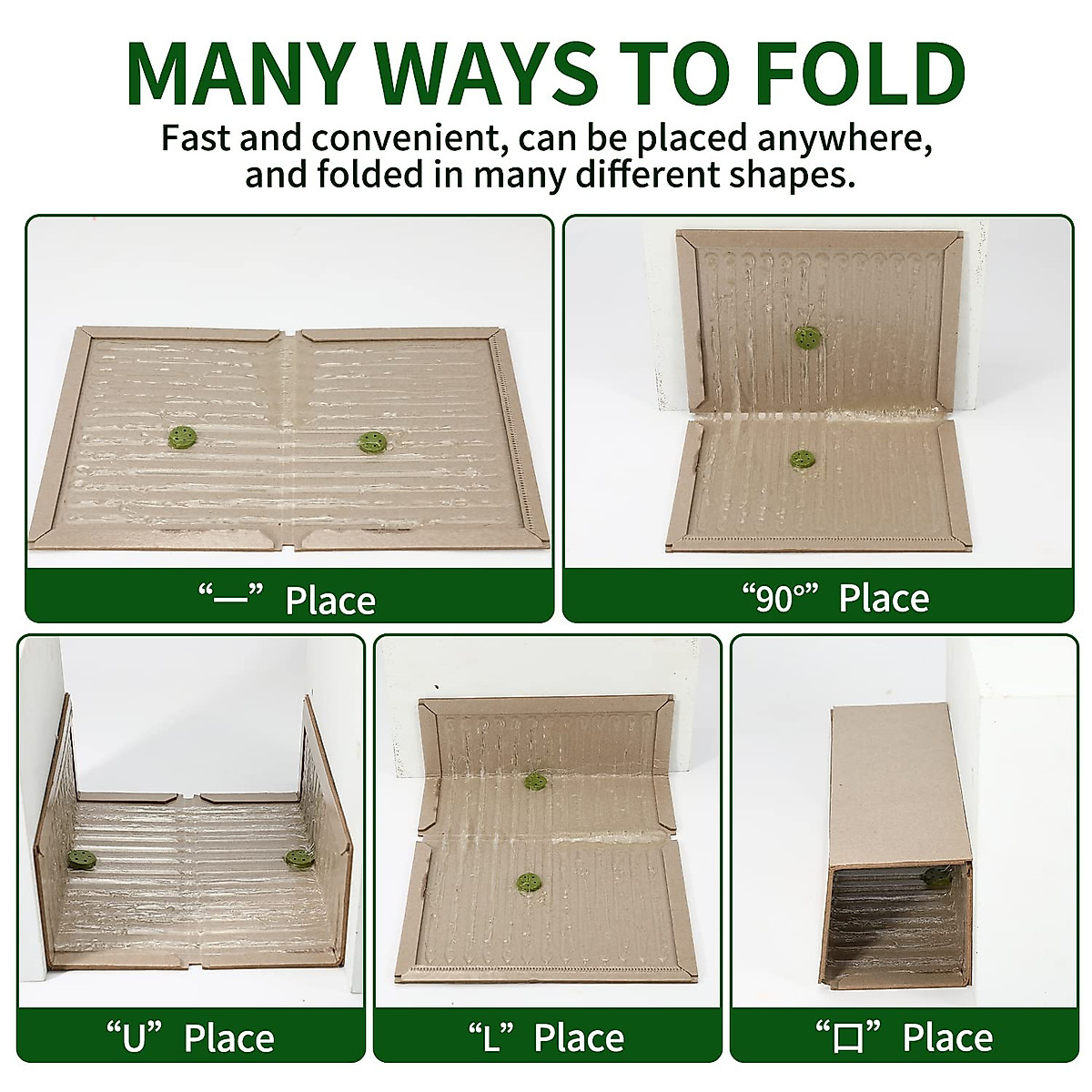 MANY WAYS TO FOLD

Fast and convenient, can be placed anywhere, and folded in many different shapes.

“—” Place

“90°” Place

“U” Place

“L” Place

“口” Place