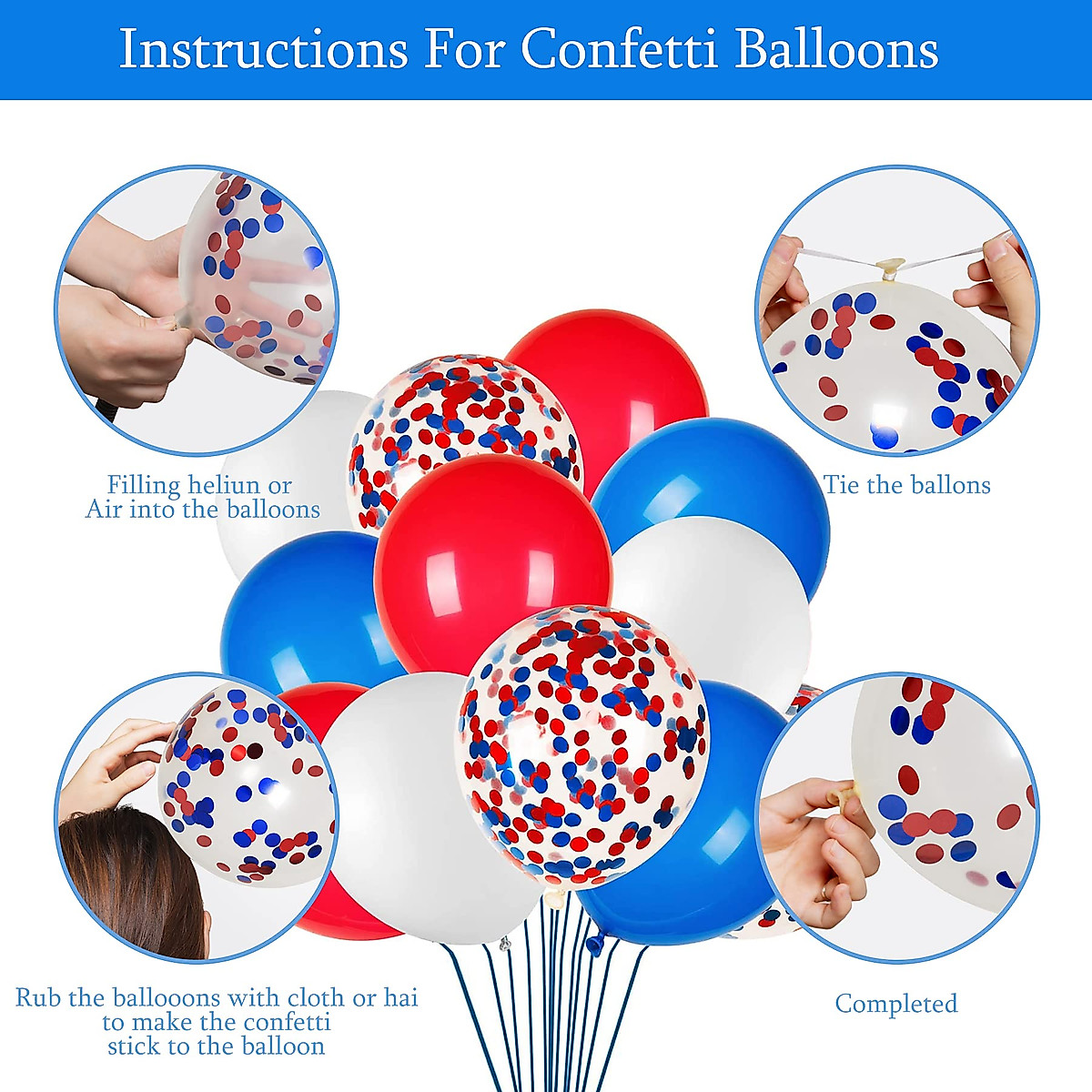 Instructions For Confetti Balloons

Filling heliun or
Air into the balloons

Tie the ballons

Rub the ballooons with cloth or hai
to make the confetti
stick to the balloon

Completed