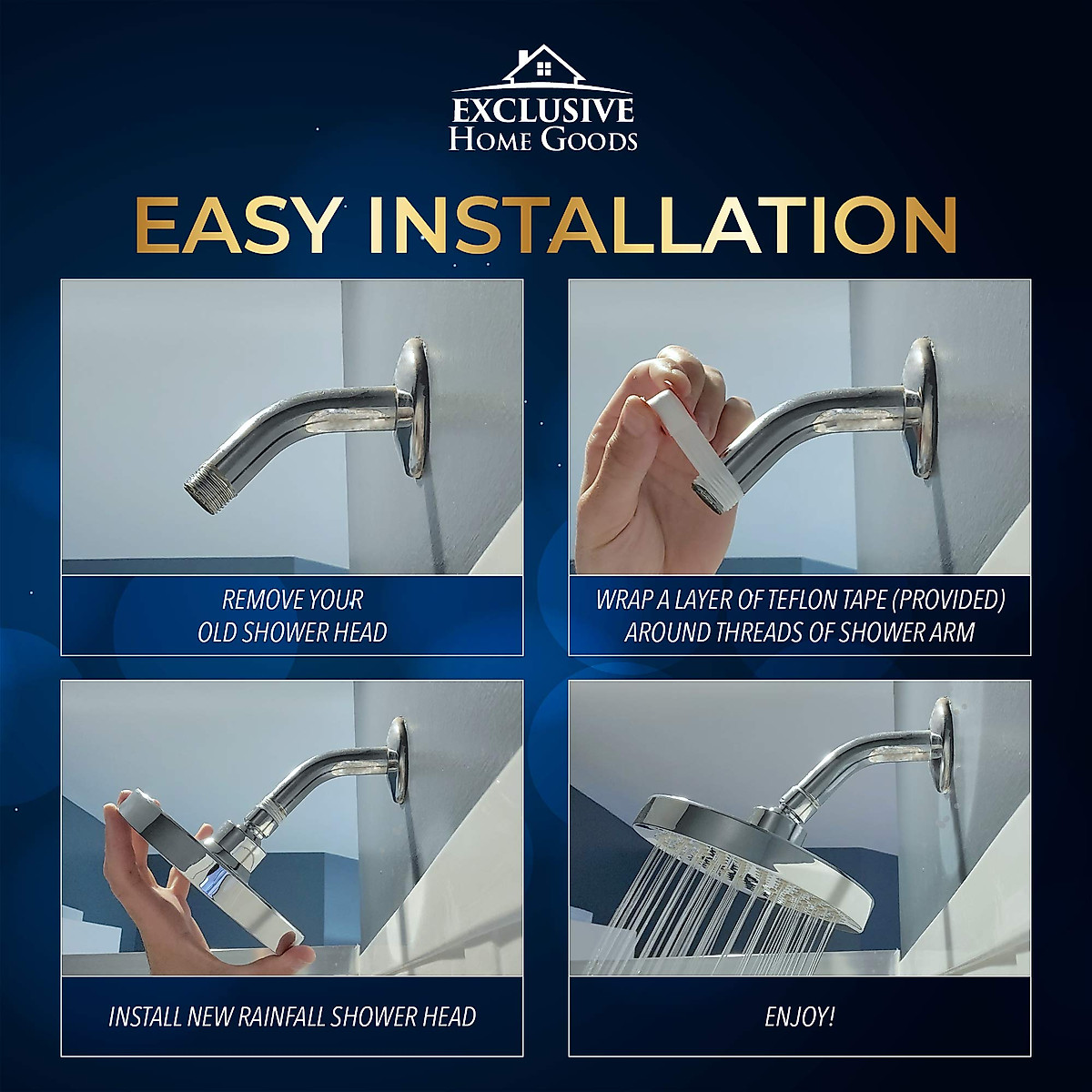 EXCLUSIVE
HOME GOODS

EASY INSTALLATION

REMOVE YOUR OLD SHOWER HEAD

WRAP A LAYER OF TEFLON TAPE (PROVIDED) AROUND THREADS OF SHOWER ARM

INSTALL NEW RAINFALL SHOWER HEAD

ENJOY!