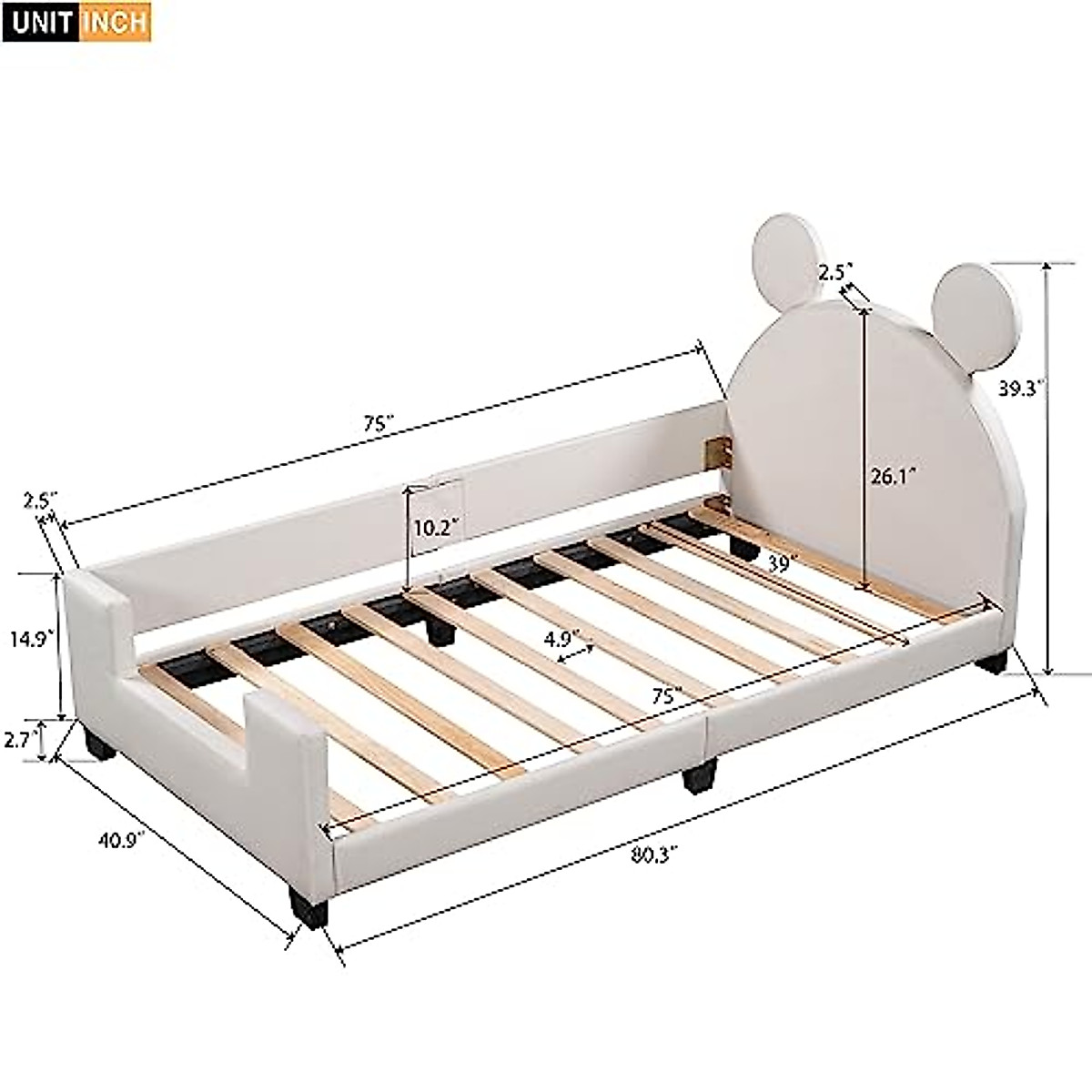 UNIT INCH

2.5"
39.3"
75"
26.1"
2.5"
10.2"
39"
14.9"
4.9"
75"
2.7"
40.9"
80.3"