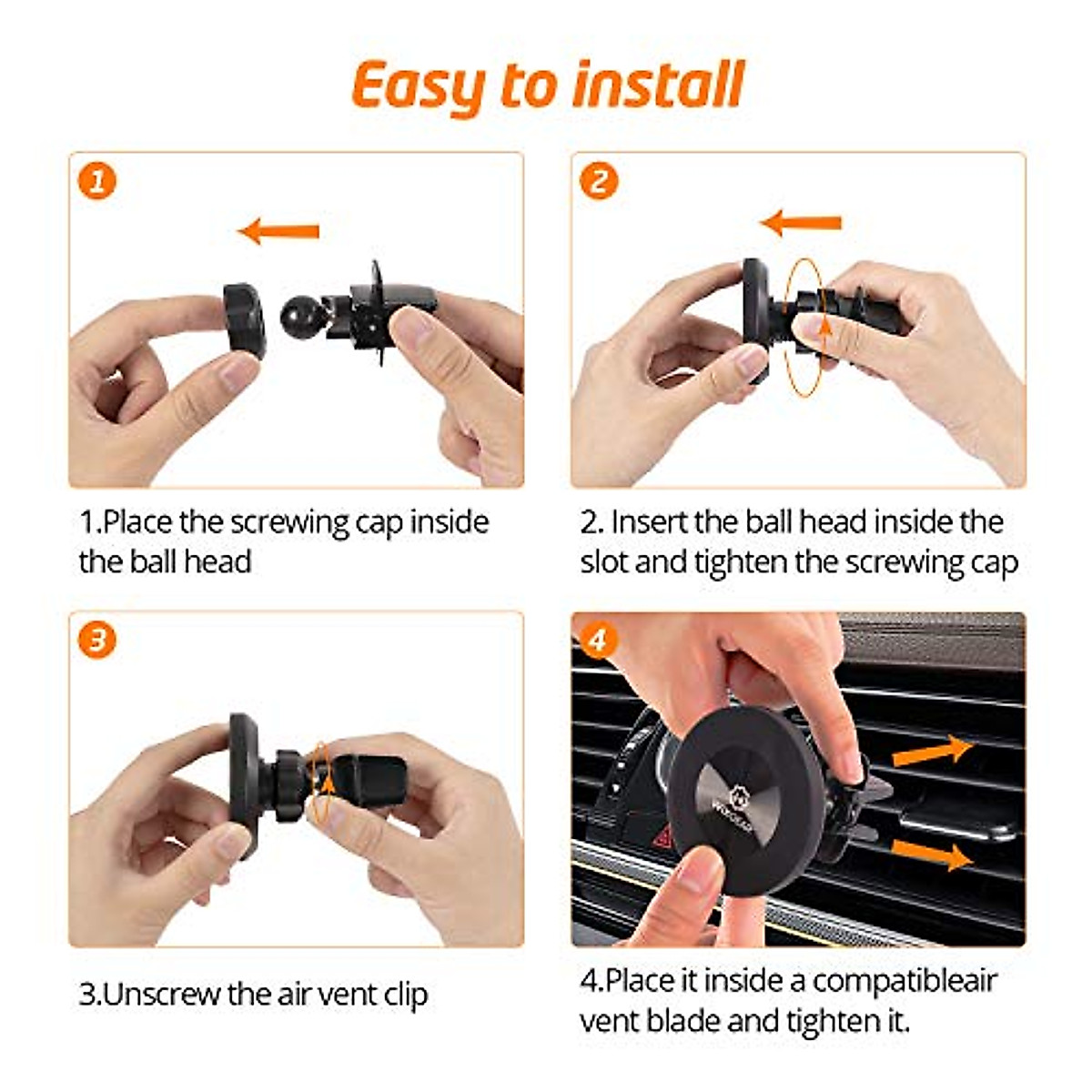 Easy to install

1

1.Place the screwing cap inside the ball head

2

2. Insert the ball head inside the slot and tighten the screwing cap

3

3.Unscrew the air vent clip

4

WIXGEAR

4.Place it inside a compatibleair vent blade and tighten it.