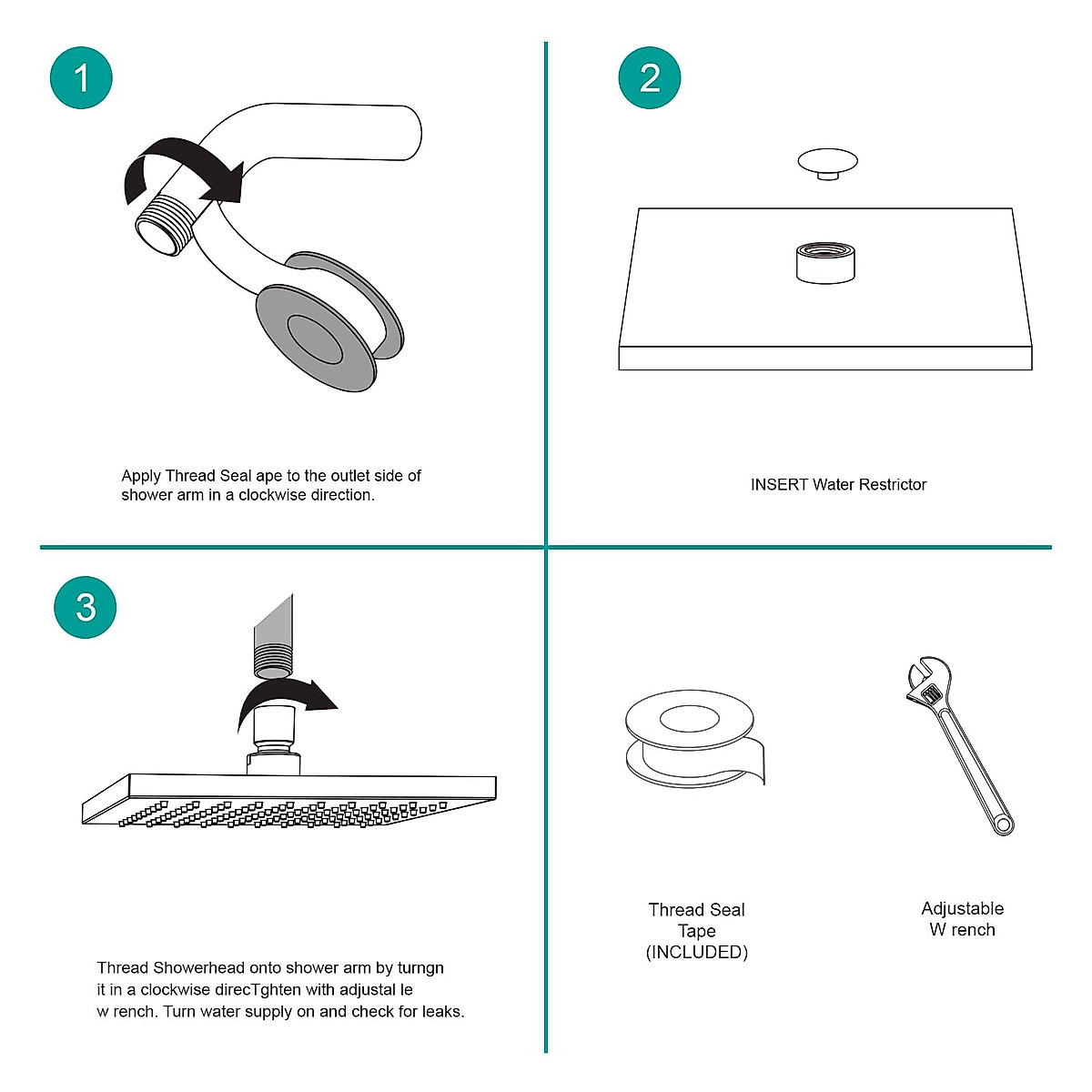 1

Apply Thread Seal ape to the outlet side of shower arm in a clockwise direction.

2

INSERT Water Restrictor

3

Thread Showerhead onto shower arm by turngn it in a clockwise direcTghten with adjustal le w rench. Turn water supply on and check for leaks.

Thread Seal Tape (INCLUDED)

Adjustable W rench