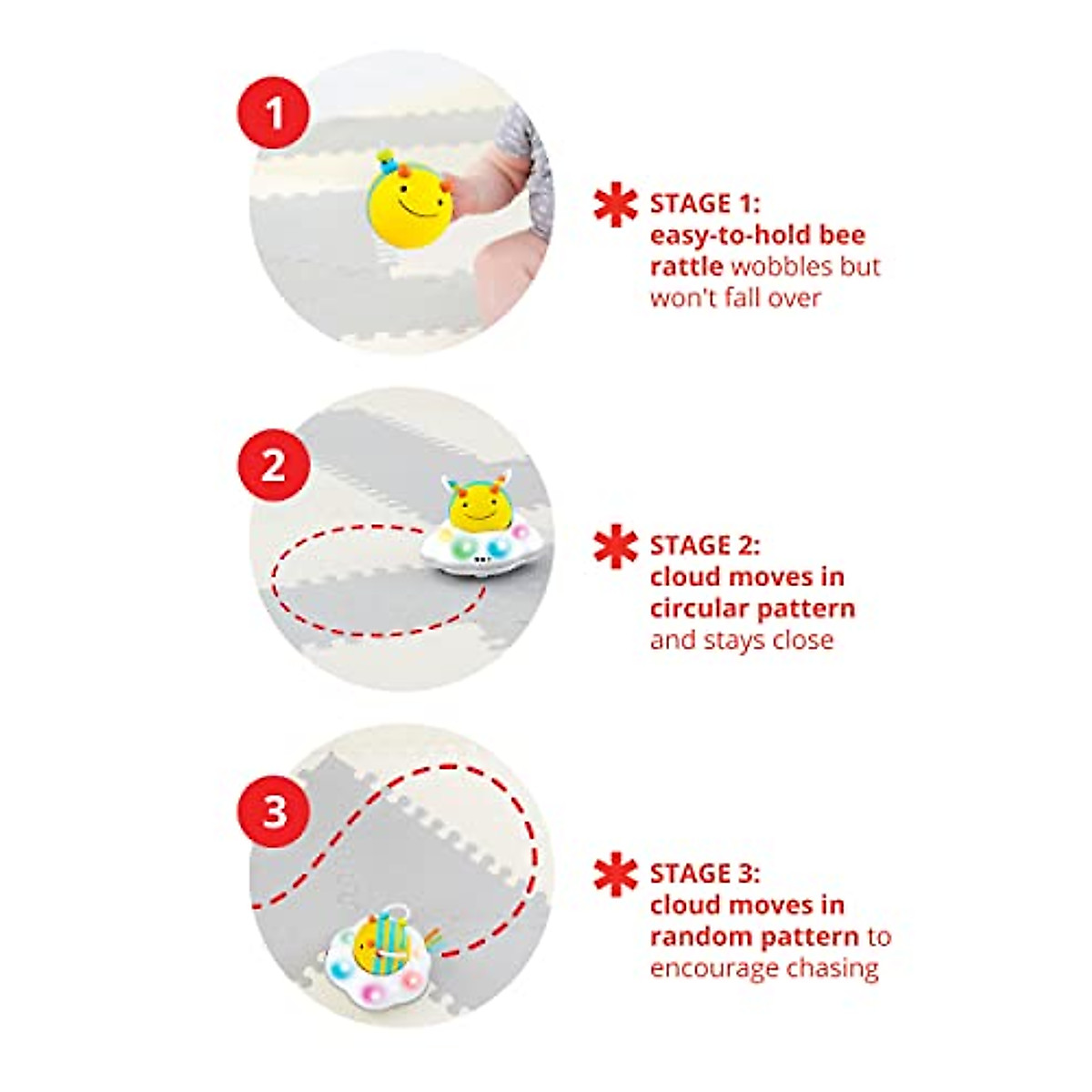 1

STAGE 1:
easy-to-hold bee rattle wobbles but won't fall over

2

STAGE 2:
cloud moves in circular pattern and stays close

3

STAGE 3:
cloud moves in random pattern to encourage chasing