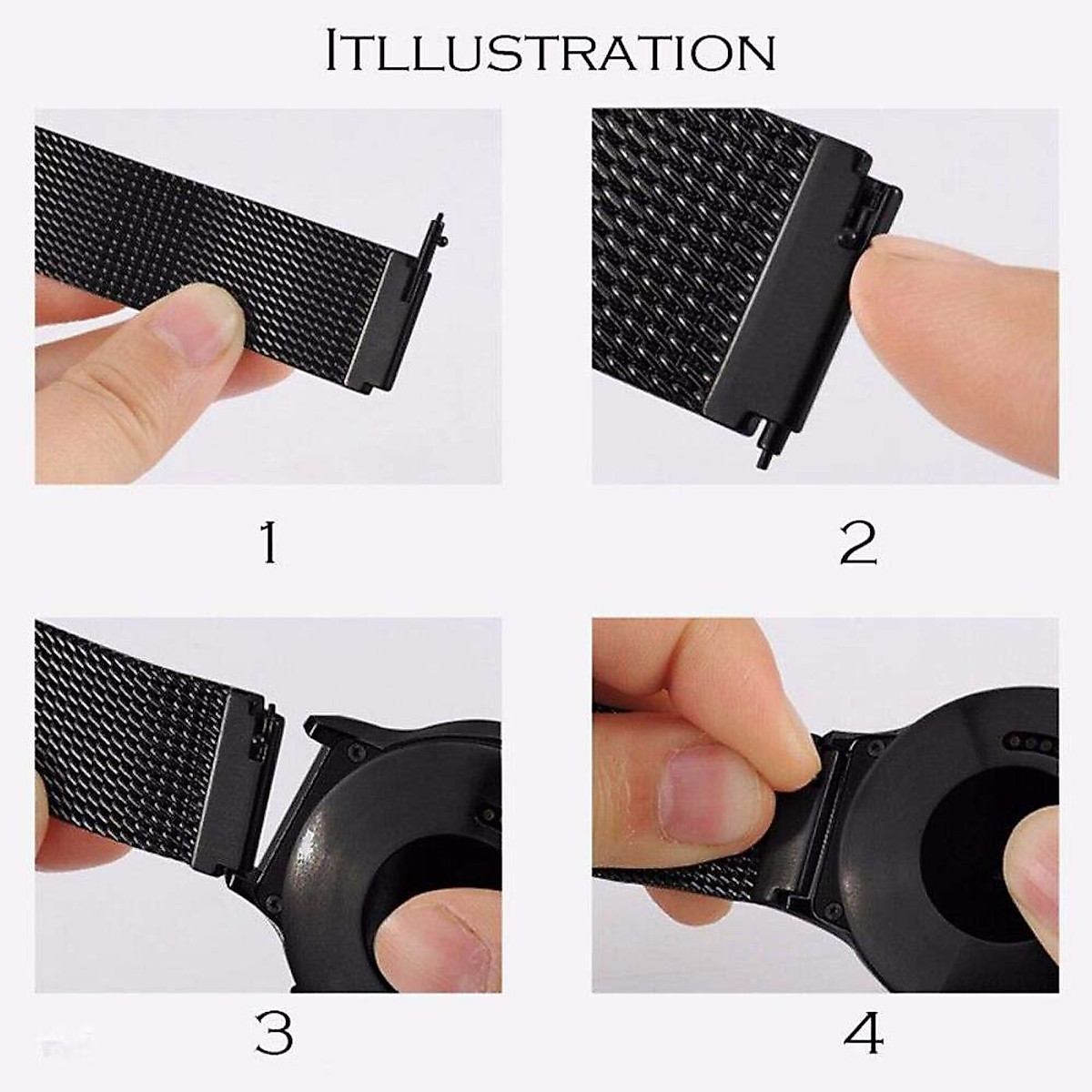 ITLLUSTRATION

1

2

3

4