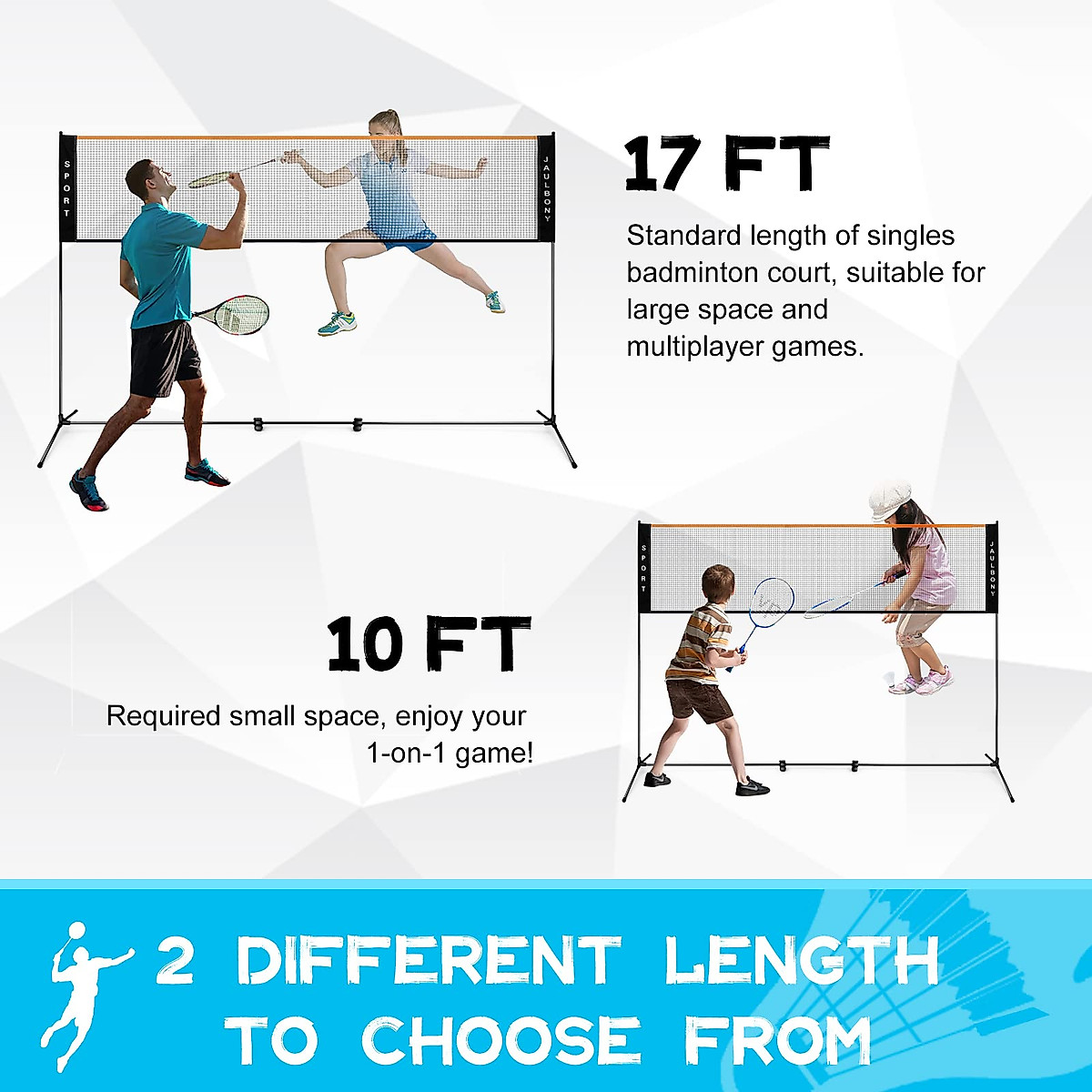 SPORT

JAULBONY

17 FT

Standard length of singles badminton court, suitable for large space and multiplayer games.

SPORT

JAULBONY

10 FT

Required small space, enjoy your 1-on-1 game!

2 DIFFERENT LENGTH TO CHOOSE FROM