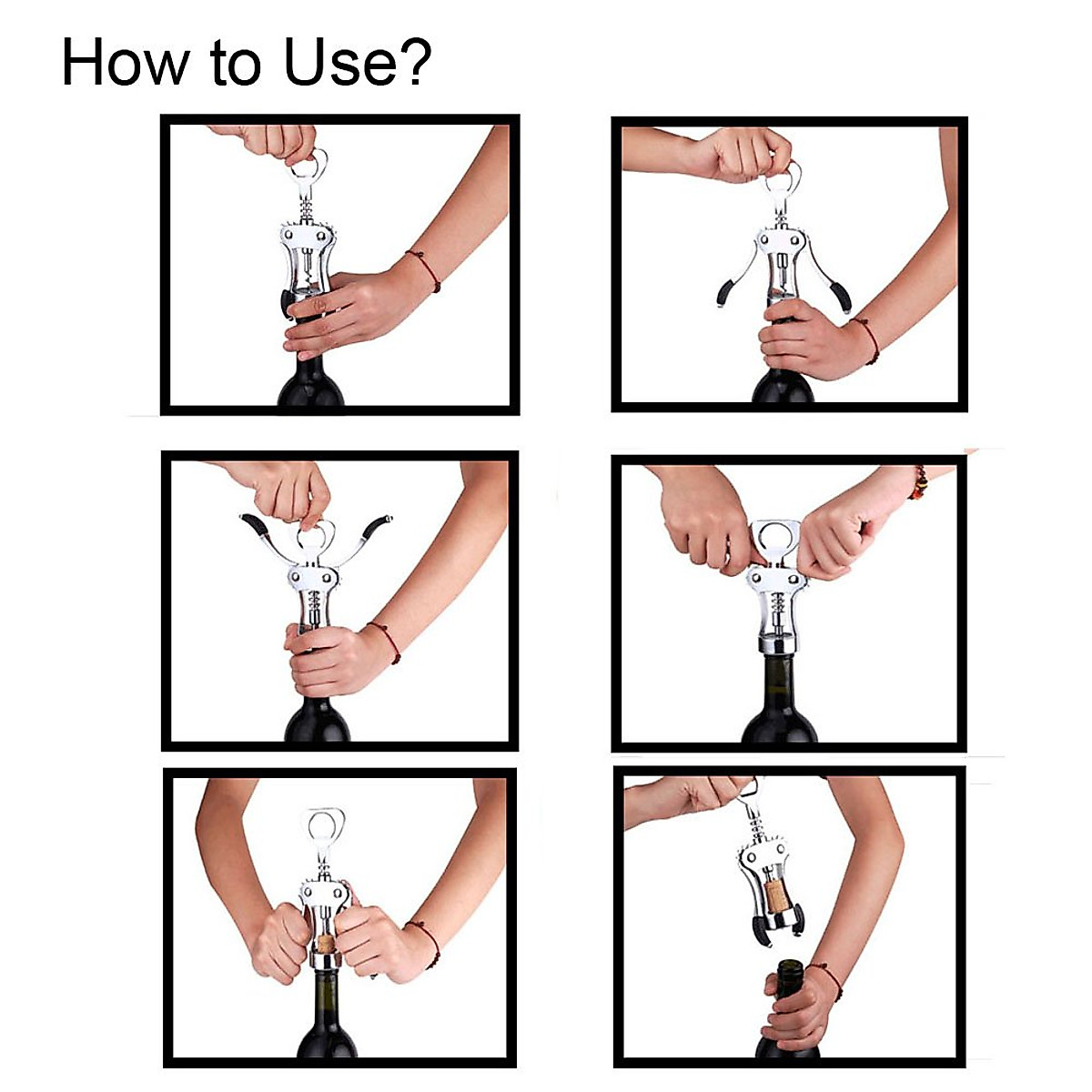 How to Use?