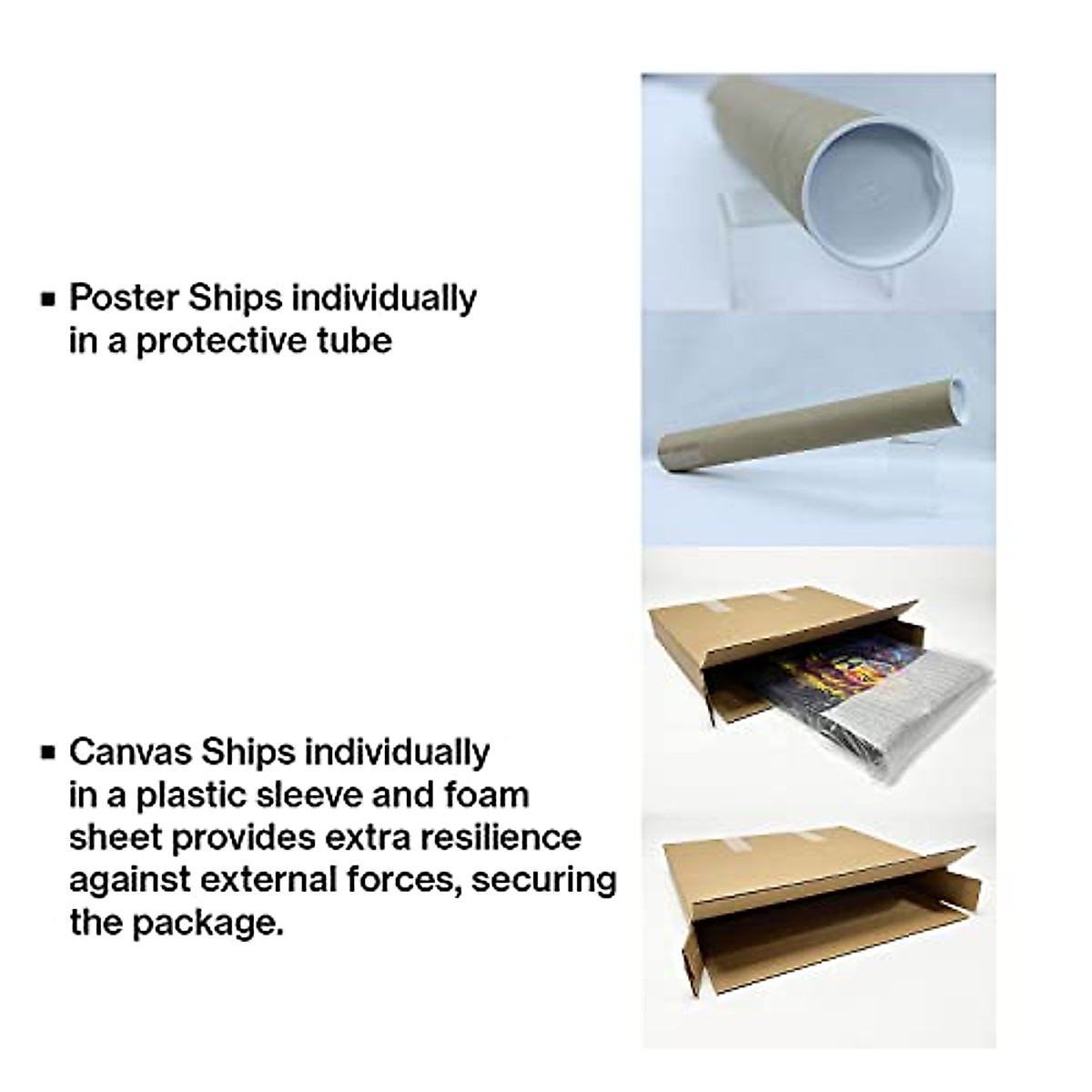 ▪ Poster Ships individually in a protective tube

▪ Canvas Ships individually in a plastic sleeve and foam sheet provides extra resilience against external forces, securing the package.