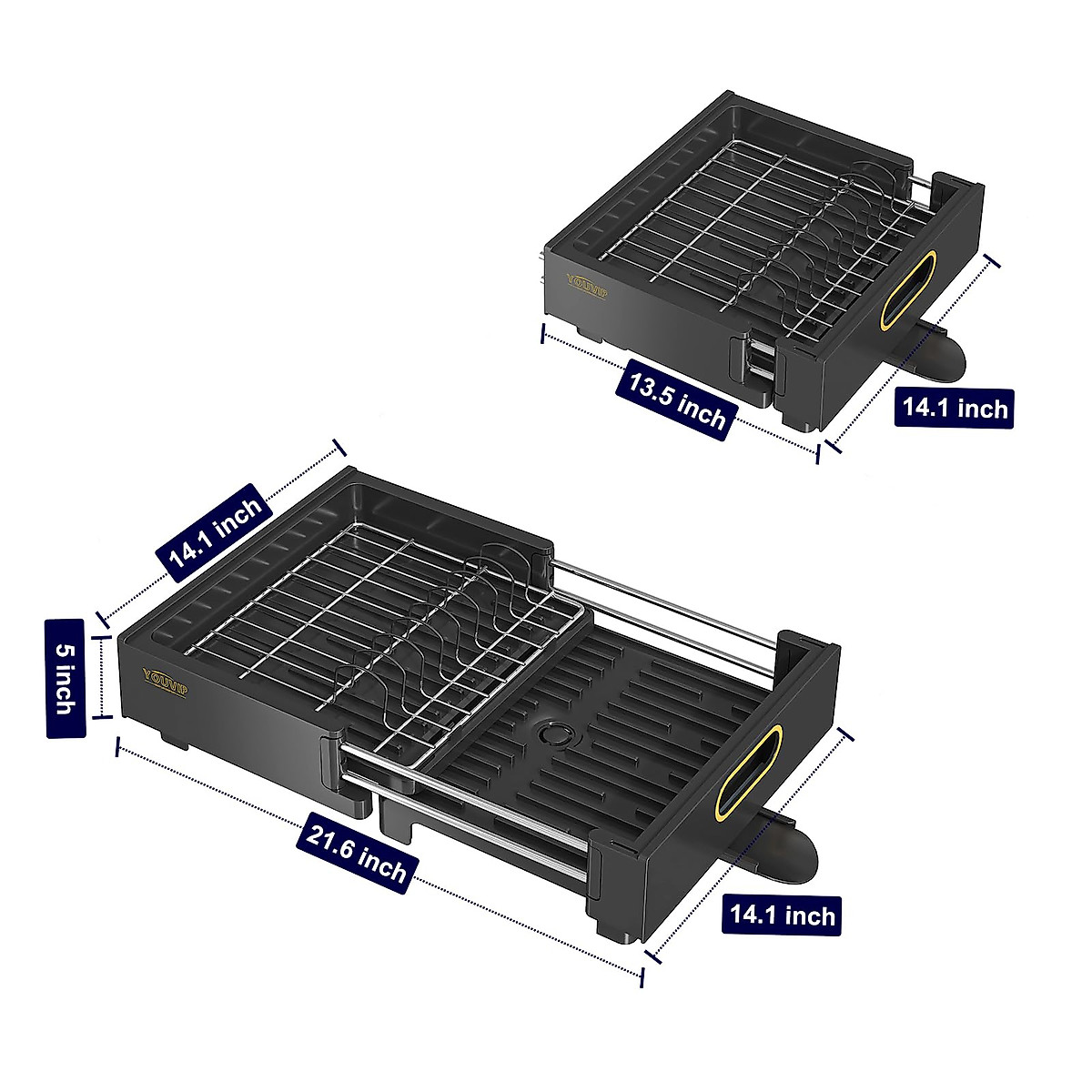 YOUVIP

13.5 inch

14.1 inch

14.1 inch

5 inch

YOUVIP

21.6 inch

14.1 inch