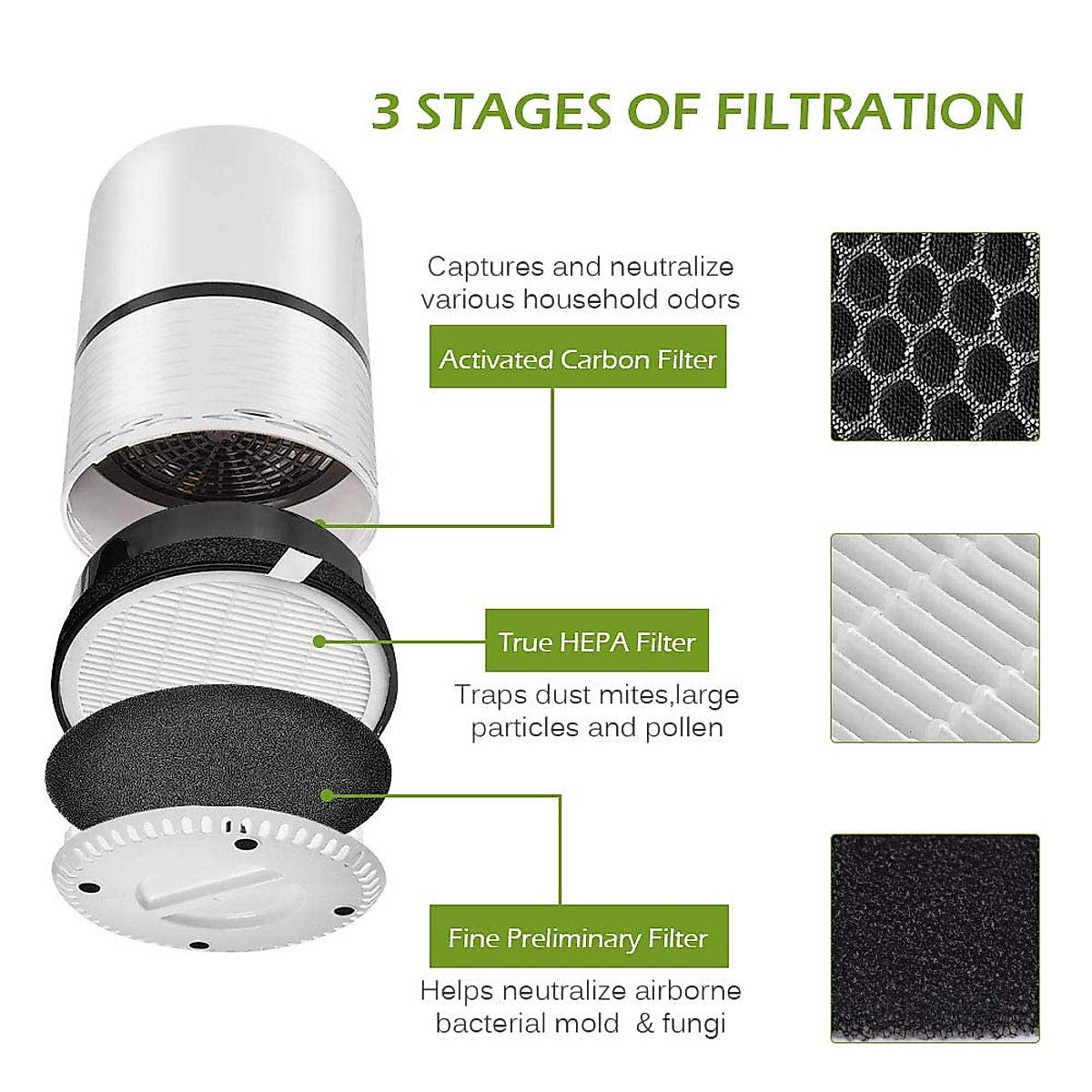 3 STAGES OF FILTRATION

Captures and neutralize various household odors

Activated Carbon Filter

True HEPA Filter

Traps dust mites,large particles and pollen

Fine Preliminary Filter

Helps neutralize airborne bacterial mold & fungi