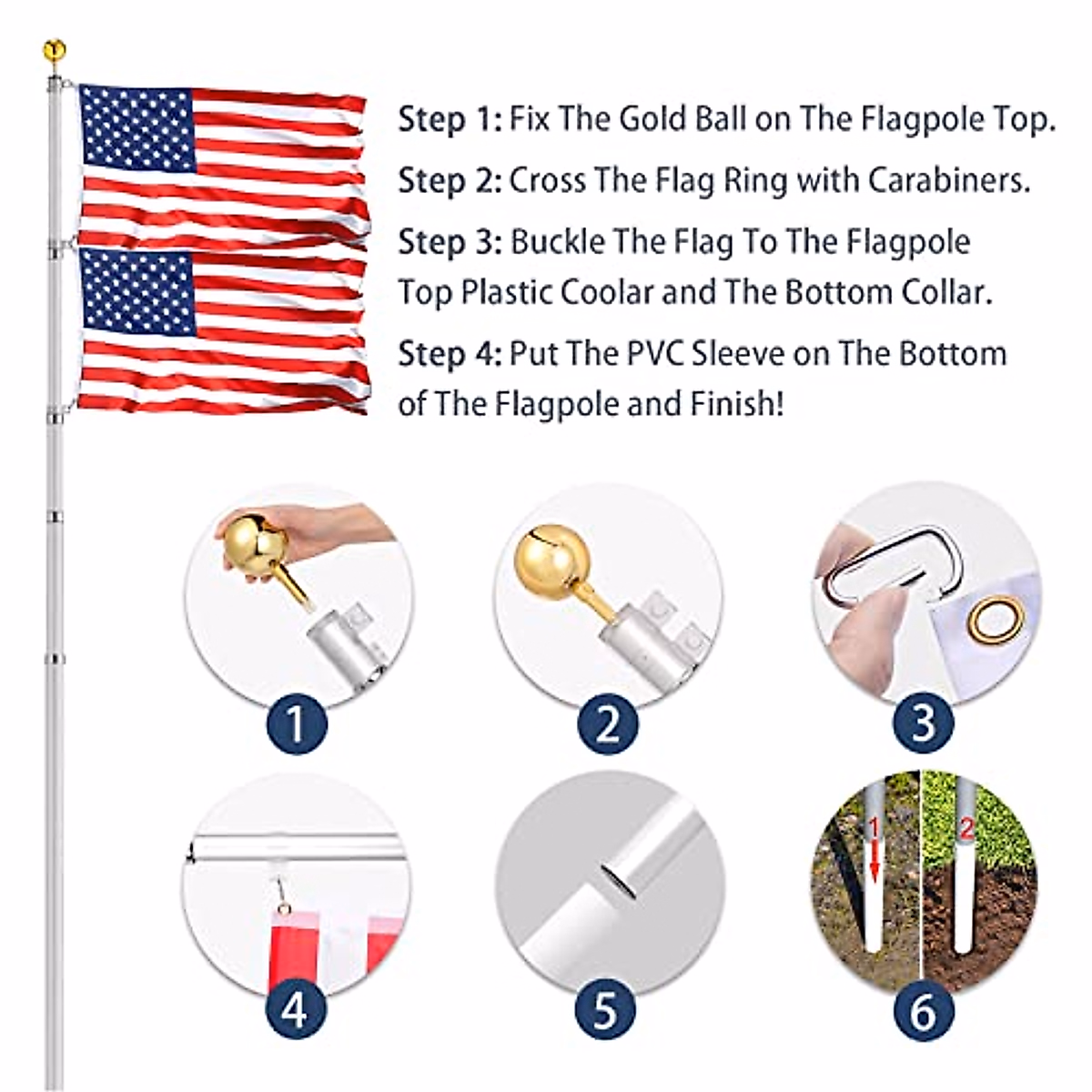 Step 1: Fix The Gold Ball on The Flagpole Top.

Step 2: Cross The Flag Ring with Carabiners.

Step 3: Buckle The Flag To The Flagpole Top Plastic Coolar and The Bottom Collar.

Step 4: Put The PVC Sleeve on The Bottom of The Flagpole and Finish!

1

2

3

4

5

1

2

6