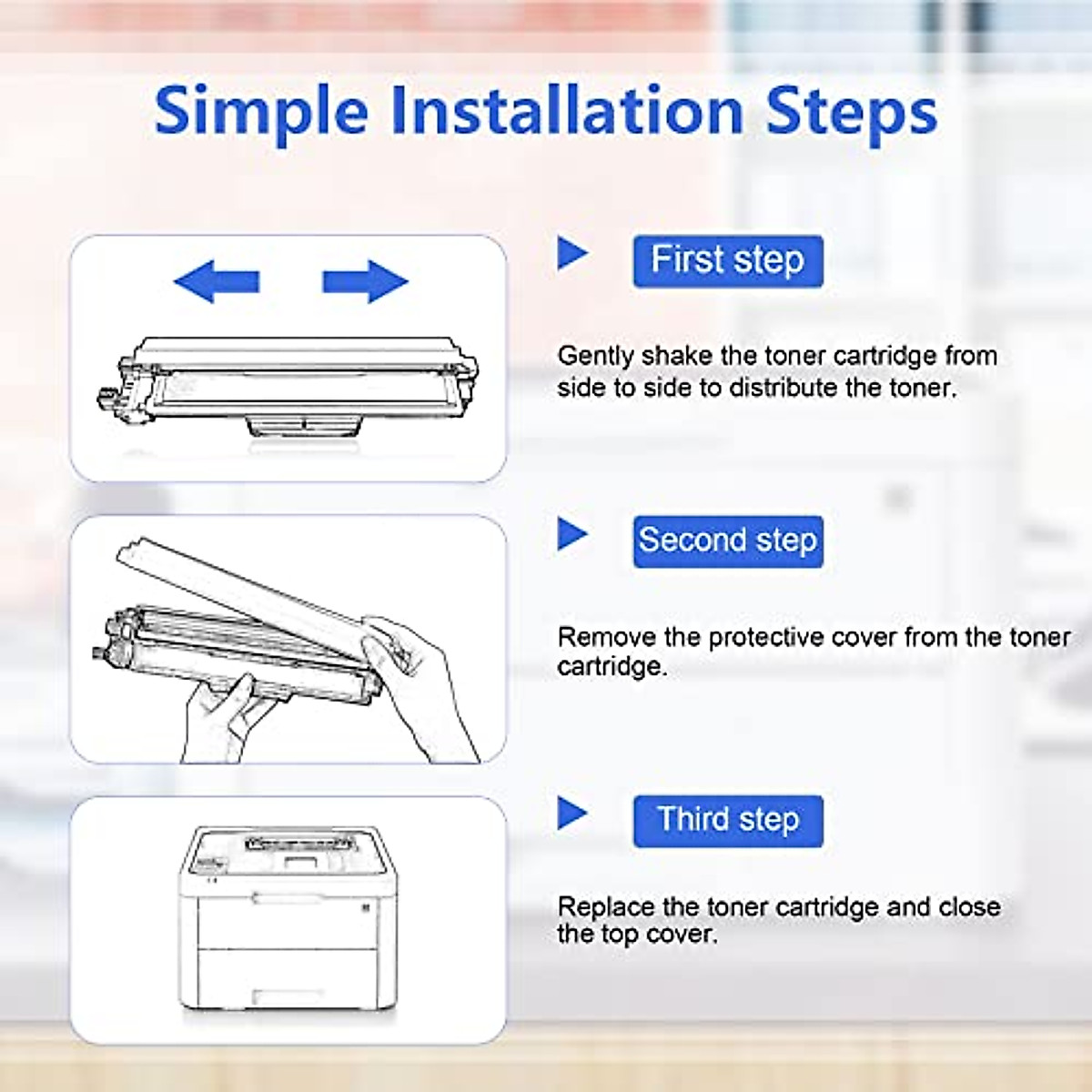 Simple Installation Steps

First step

Gently shake the toner cartridge from side to side to distribute the toner.

Second step

Remove the protective cover from the toner cartridge.

Third step

Replace the toner cartridge and close the top cover.