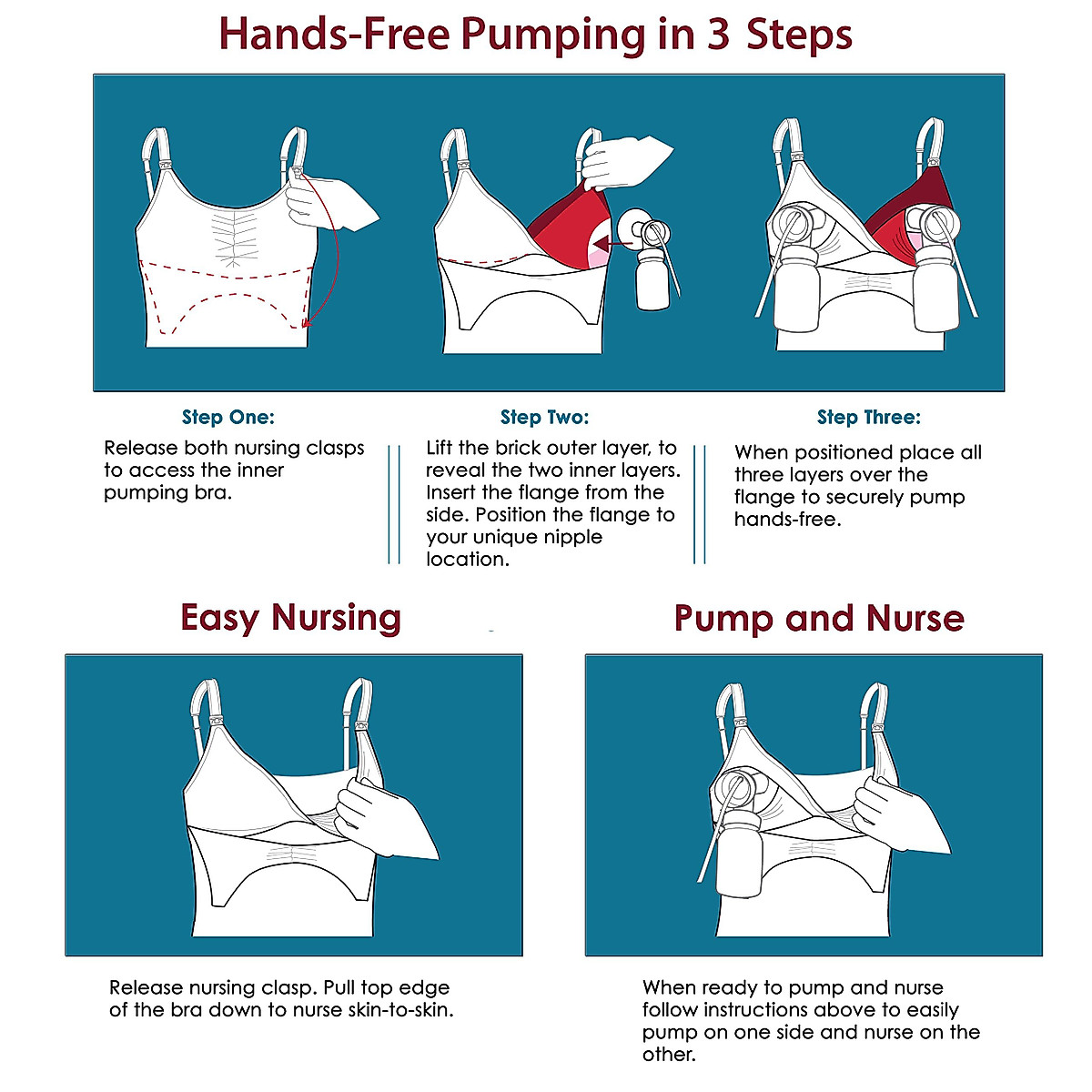 Hands-Free Pumping in 3 Steps

Step One:

Release both nursing clasps to access the inner pumping bra.

Step Two:

Lift the brick outer layer, to reveal the two inner layers. Insert the flange from the side. Position the flange to your unique nipple location.

Step Three:

When positioned place all three layers over the flange to securely pump hands-free.

Easy Nursing

Release nursing clasp. Pull top edge of the bra down to nurse skin-to-skin.

Pump and Nurse

When ready to pump and nurse follow instructions above to easily pump on one side and nurse on the other.