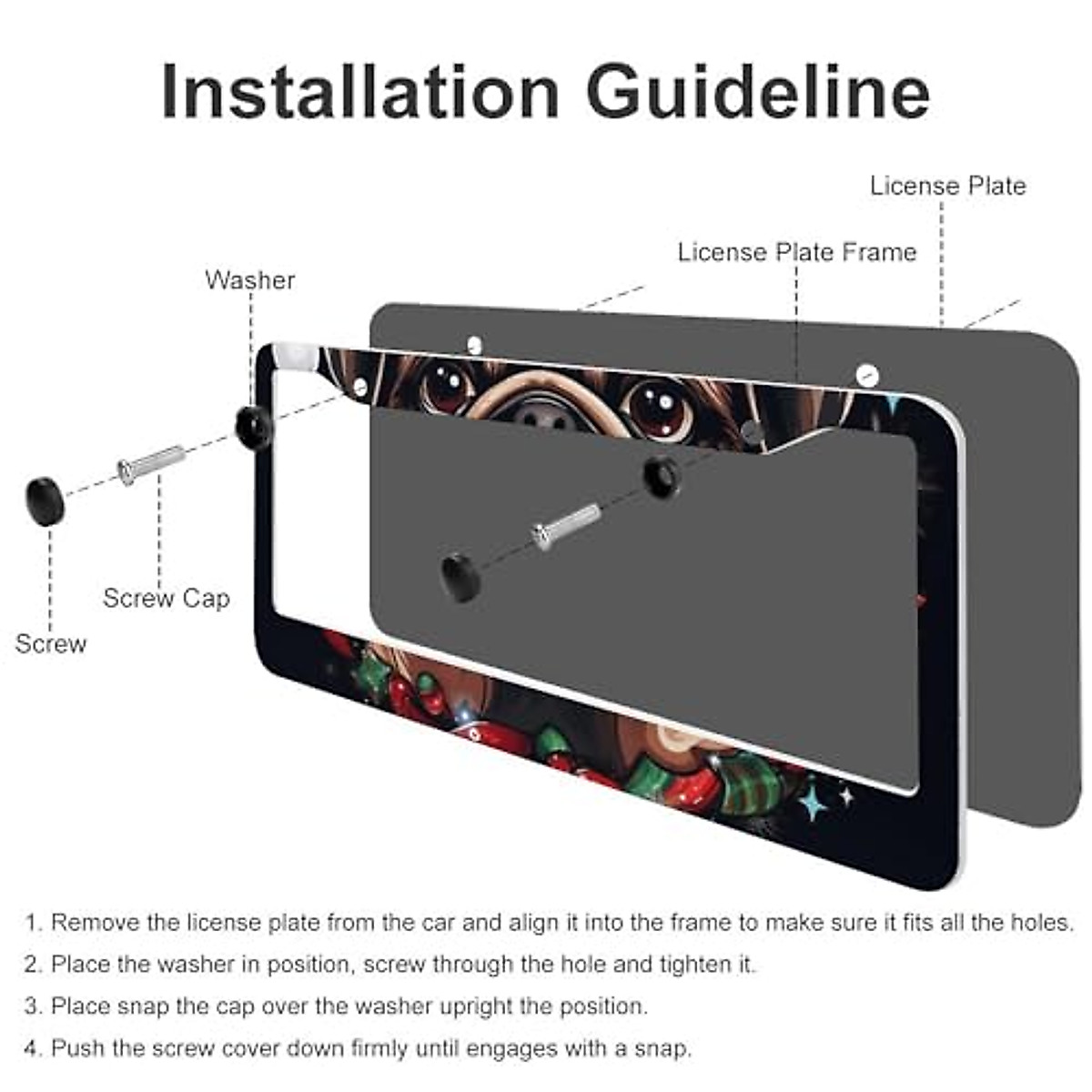 Installation Guideline

License Plate

License Plate Frame

Washer

Screw Cap

Screw

1. Remove the license plate from the car and align it into the frame to make sure it fits all the holes.

2. Place the washer in position, screw through the hole and tighten it.

3. Place snap the cap over the washer upright the position.

4. Push the screw cover down firmly until engages with a snap.