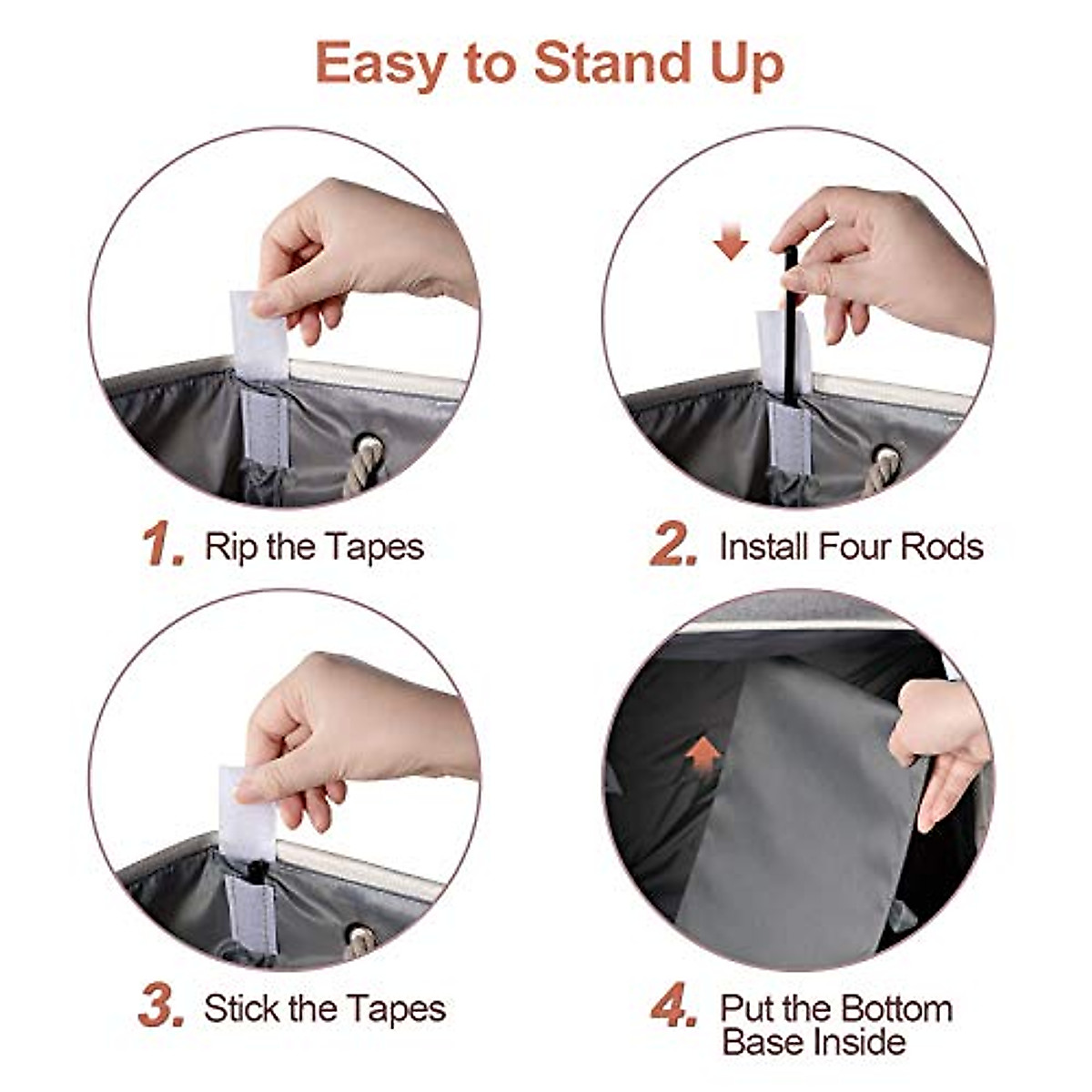 Easy to Stand Up

1. Rip the Tapes

2. Install Four Rods

3. Stick the Tapes

4. Put the Bottom Base Inside