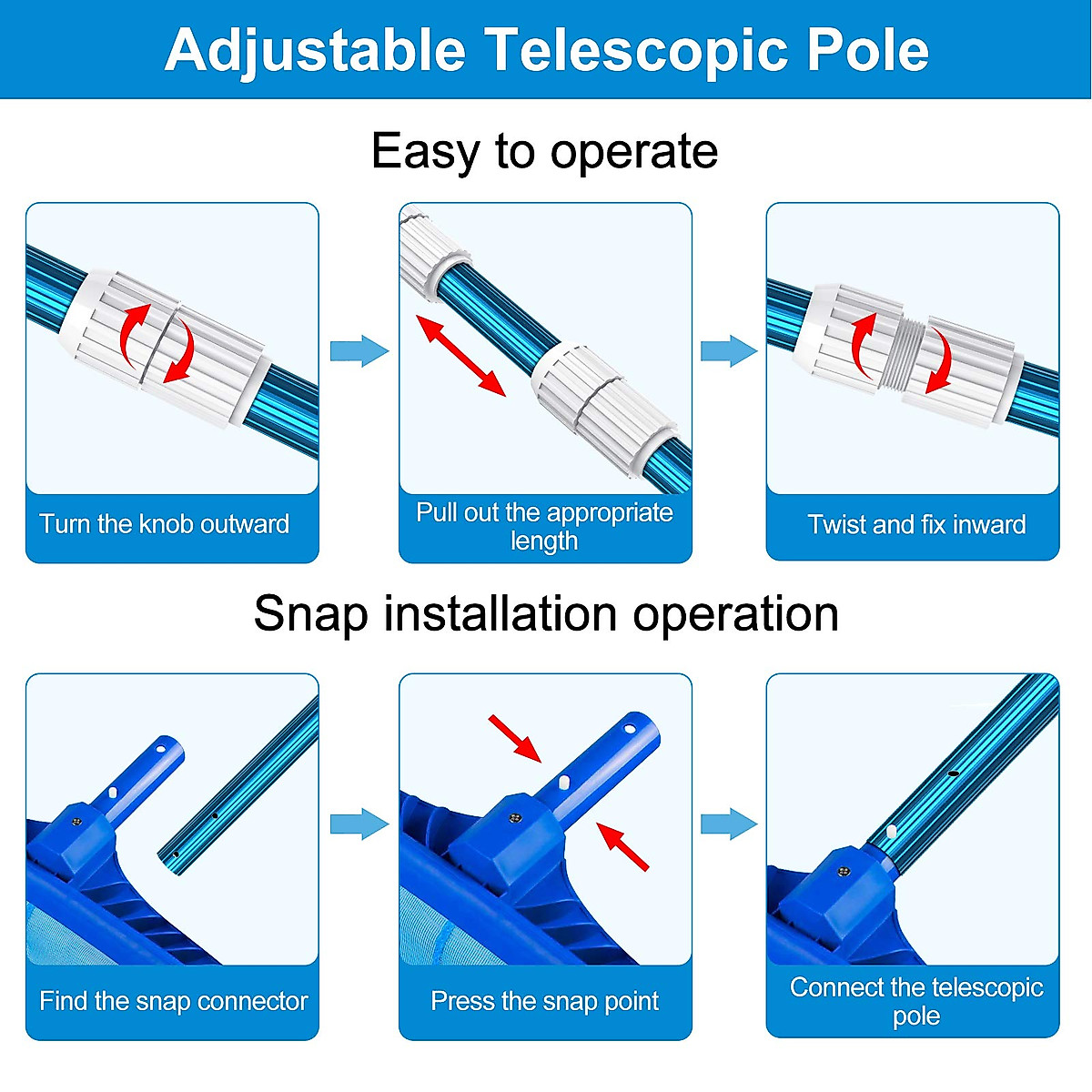 Adjustable Telescopic Pole

Easy to operate

Turn the knob outward

Pull out the appropriate length

Twist and fix inward

Snap installation operation

Find the snap connector

Press the snap point

Connect the telescopic pole